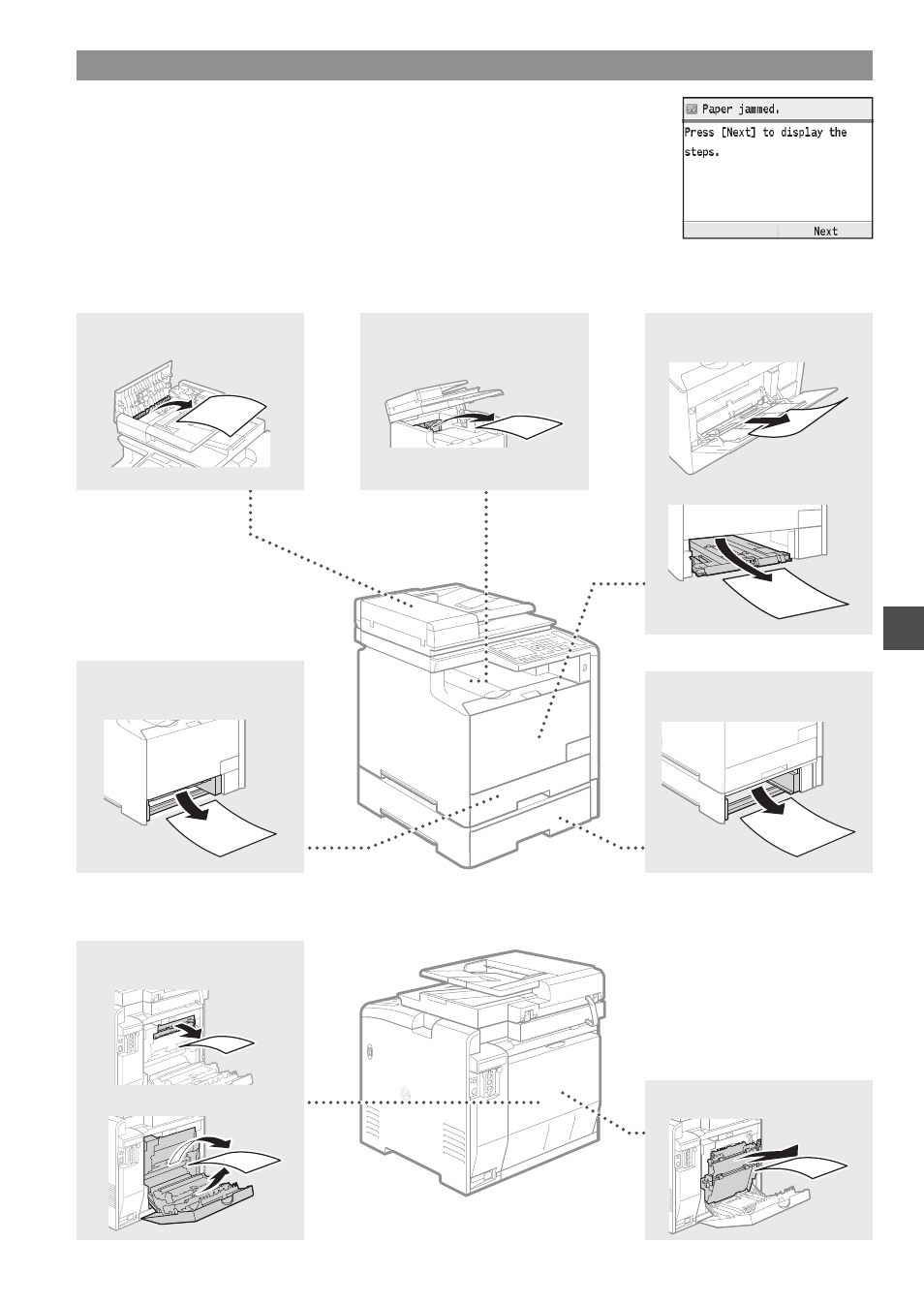 Paper jammed.

Press [Next] to display the steps.

Next