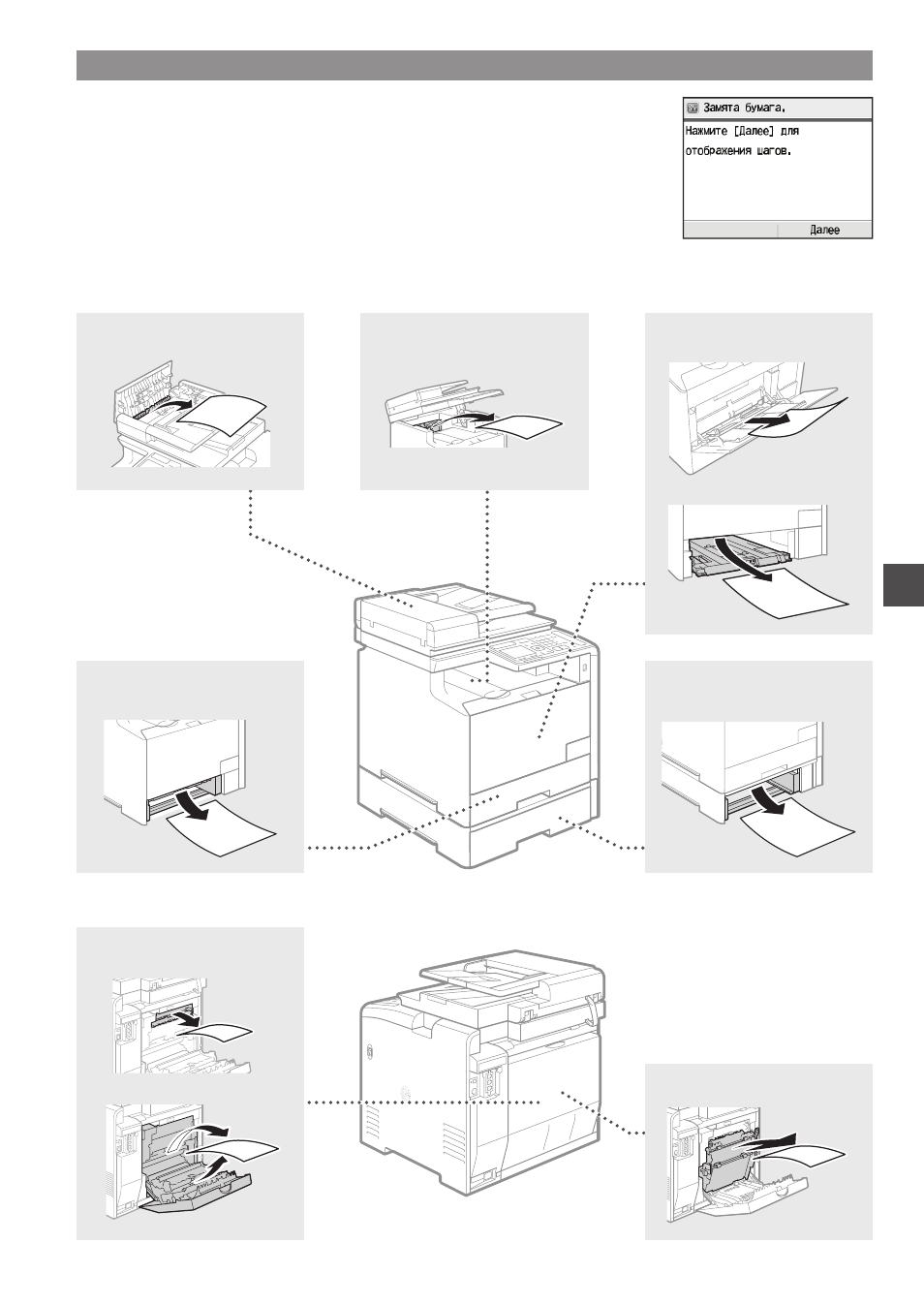 Замята бумага.

Нажмите [Далее] для отображения шагов.

Далее