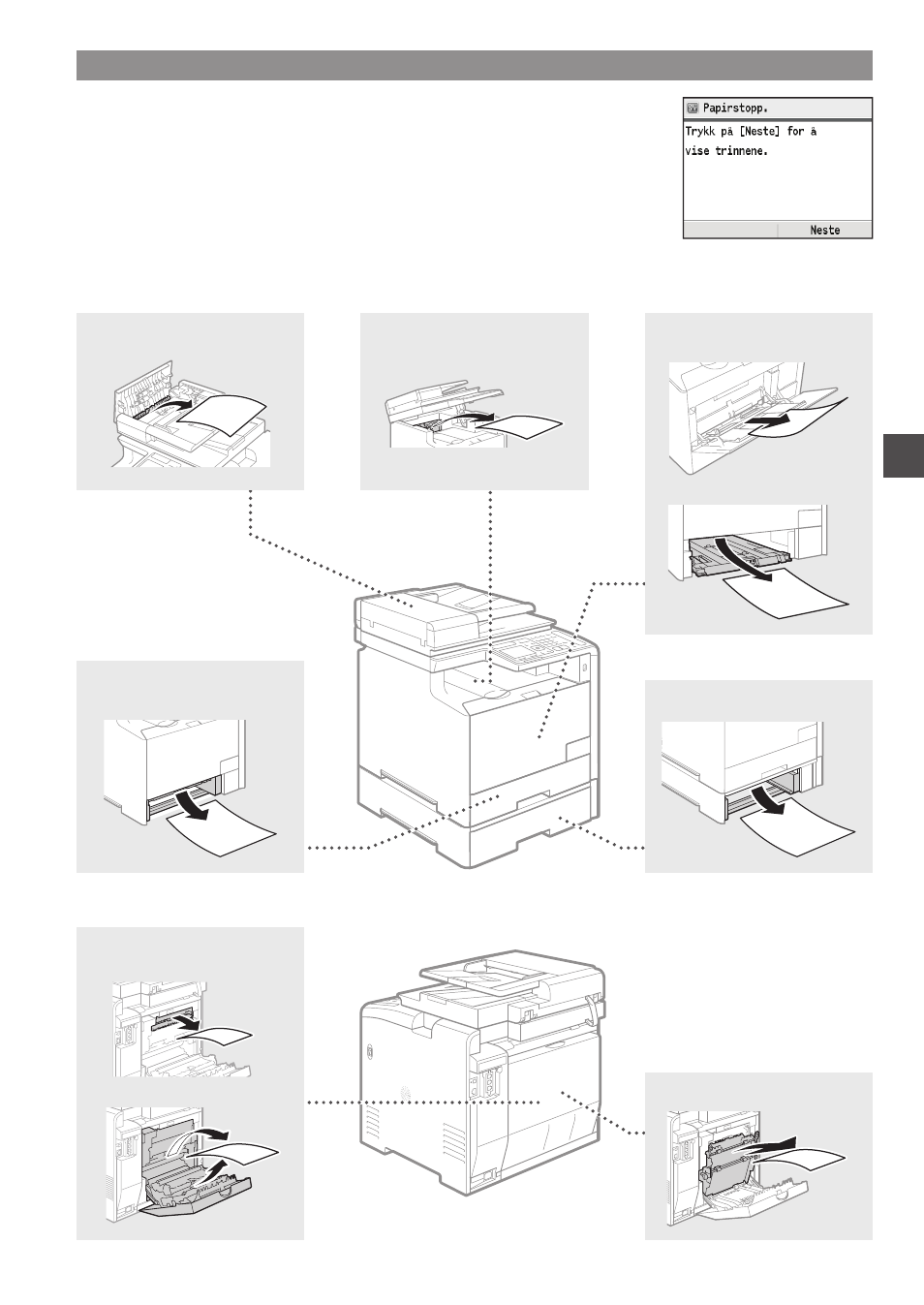 Papirstopp.

Trykk på [Neste] for å vise trinnene.

Neste