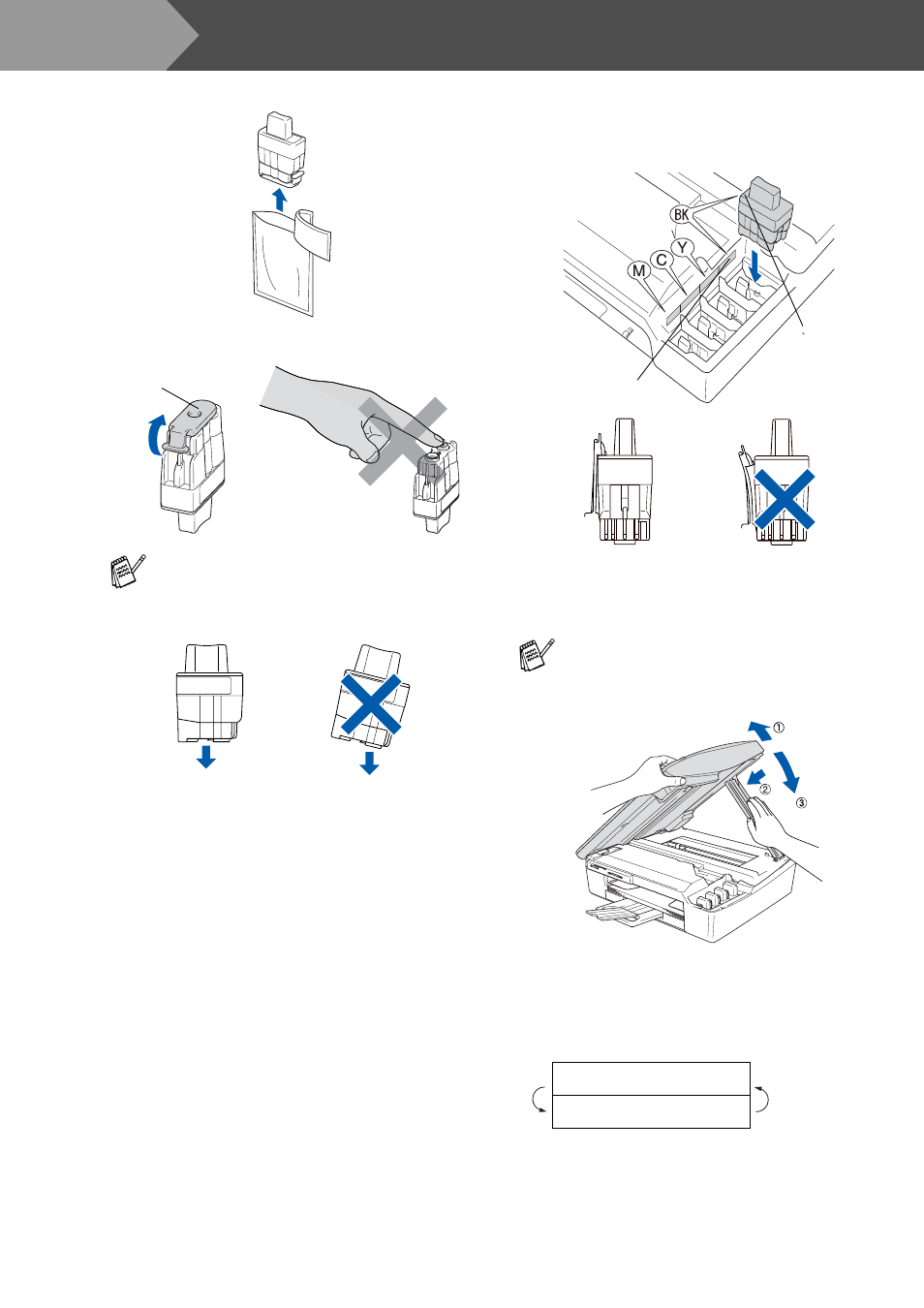 BK
Y
C
M
①
②
③