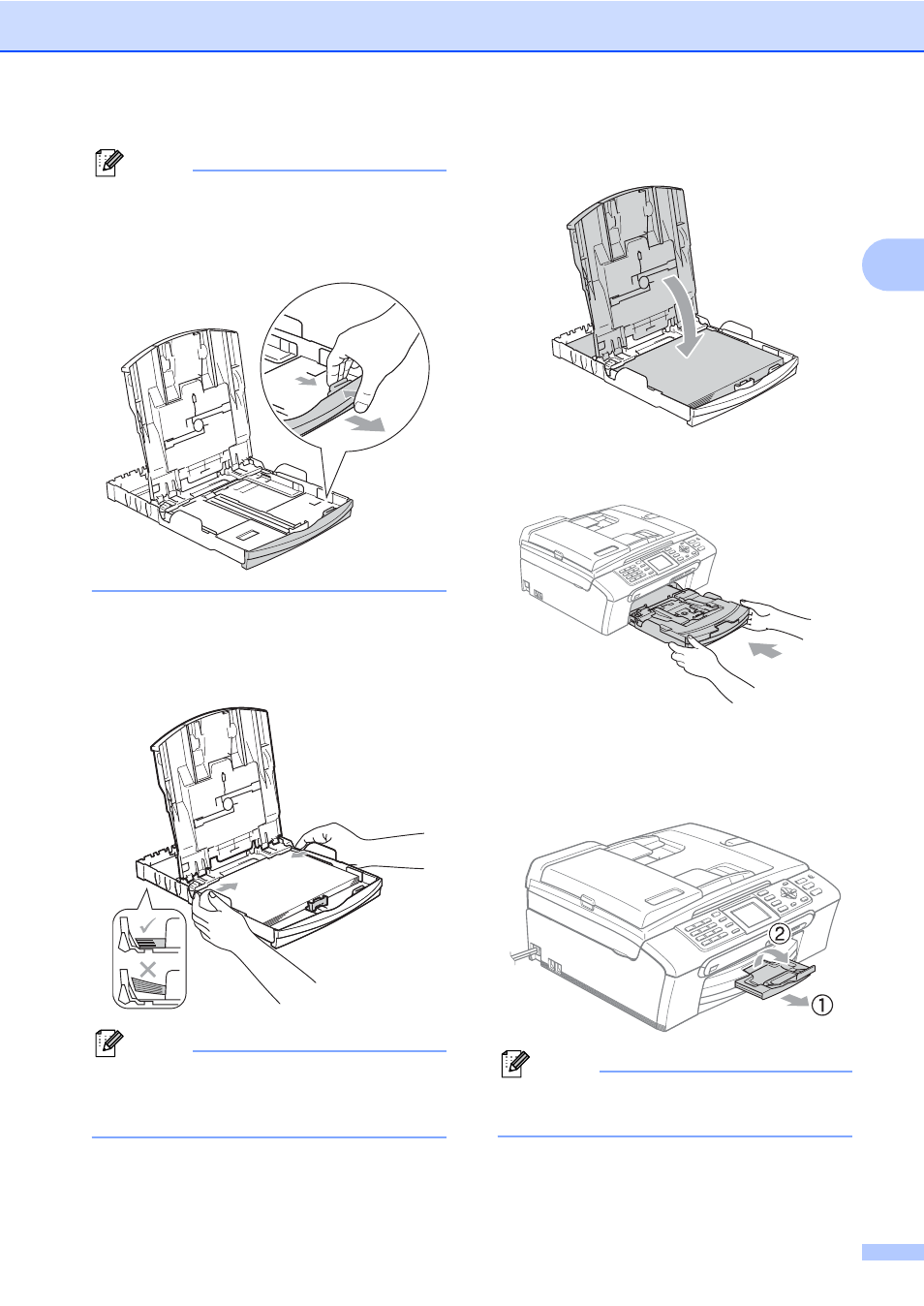 ②

①