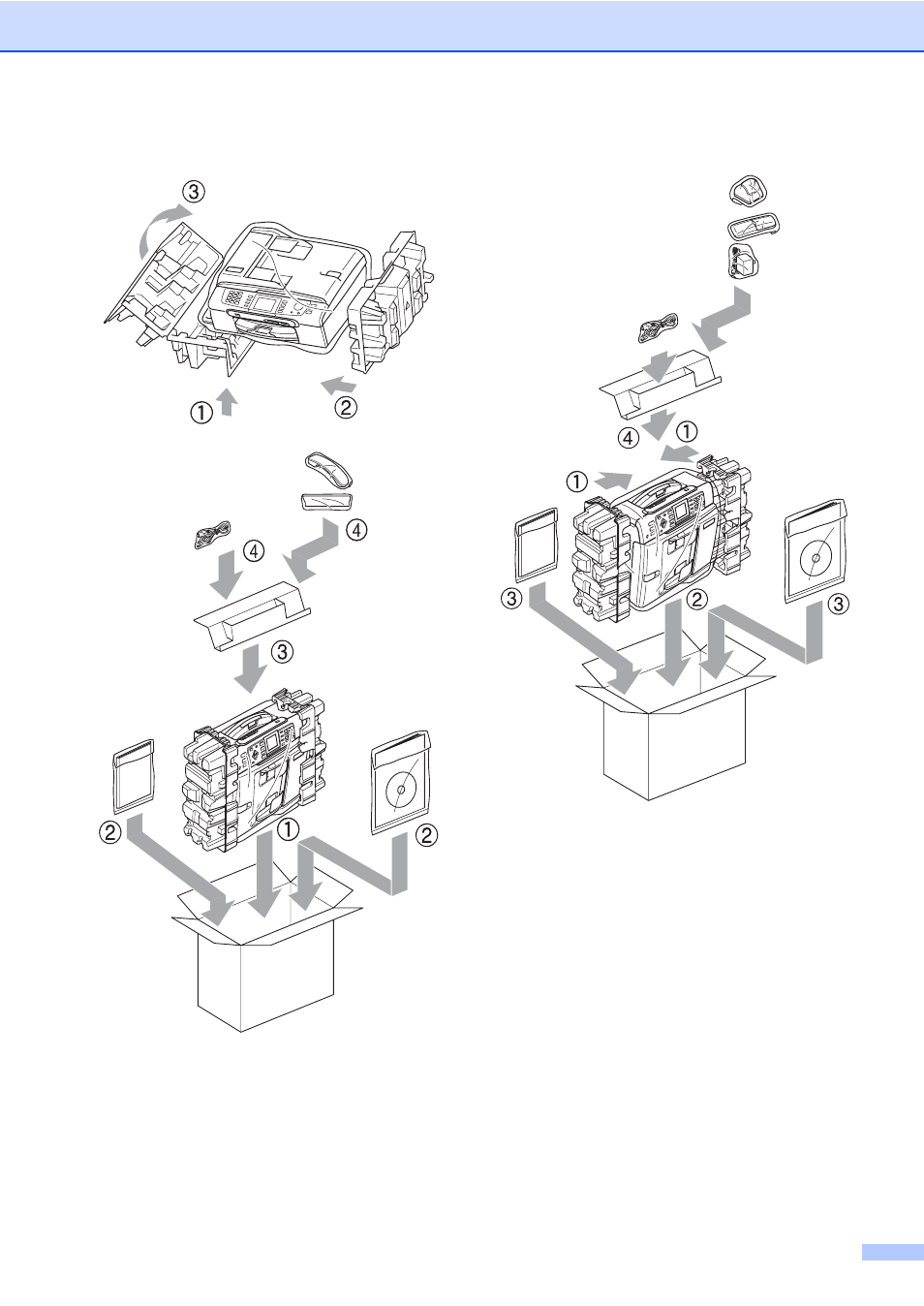 ③
①
②
④
④
③
②
①
②
④
①
①
③
②
③