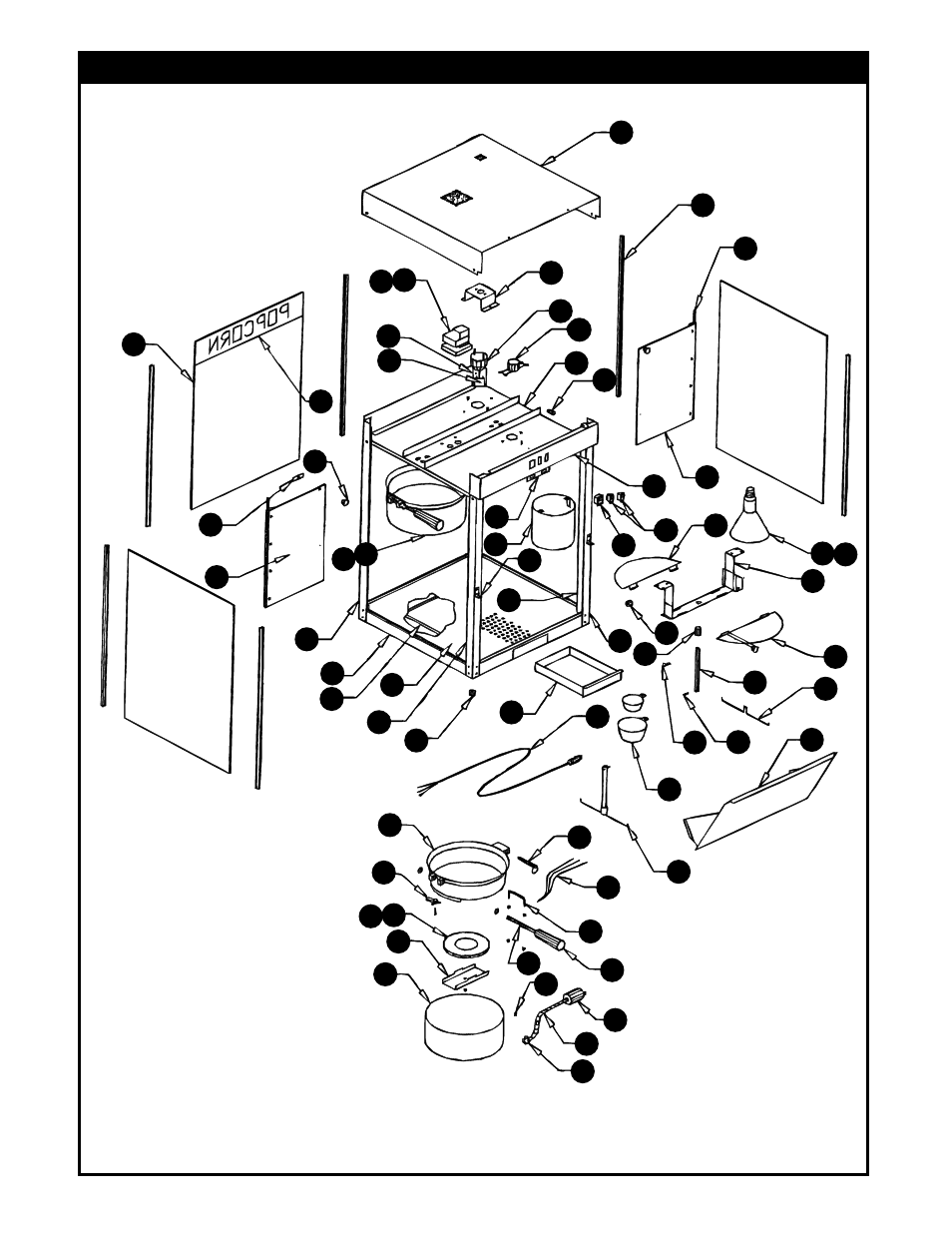 POPCORN