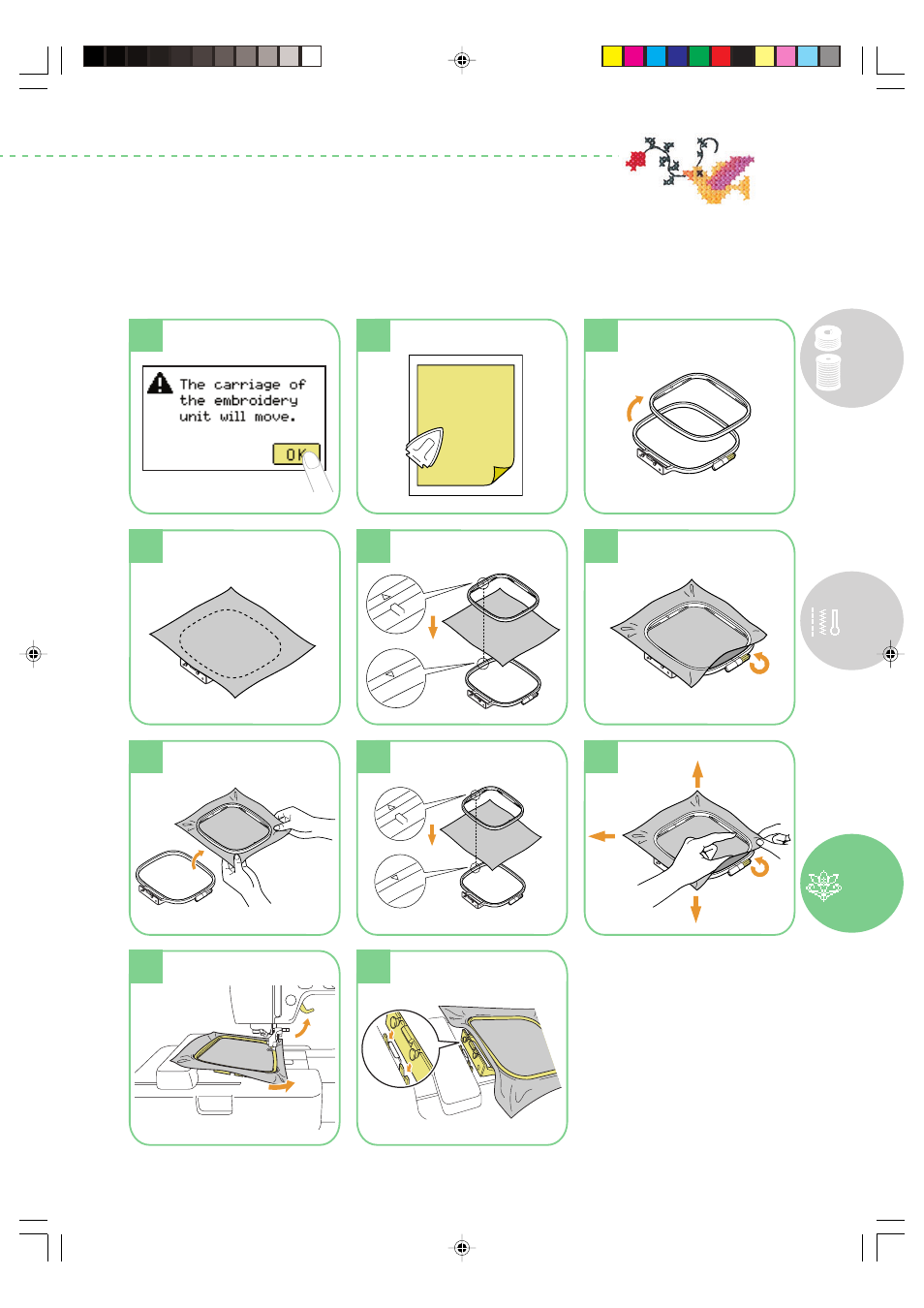 The carriage of the embroidery unit will move.

OK