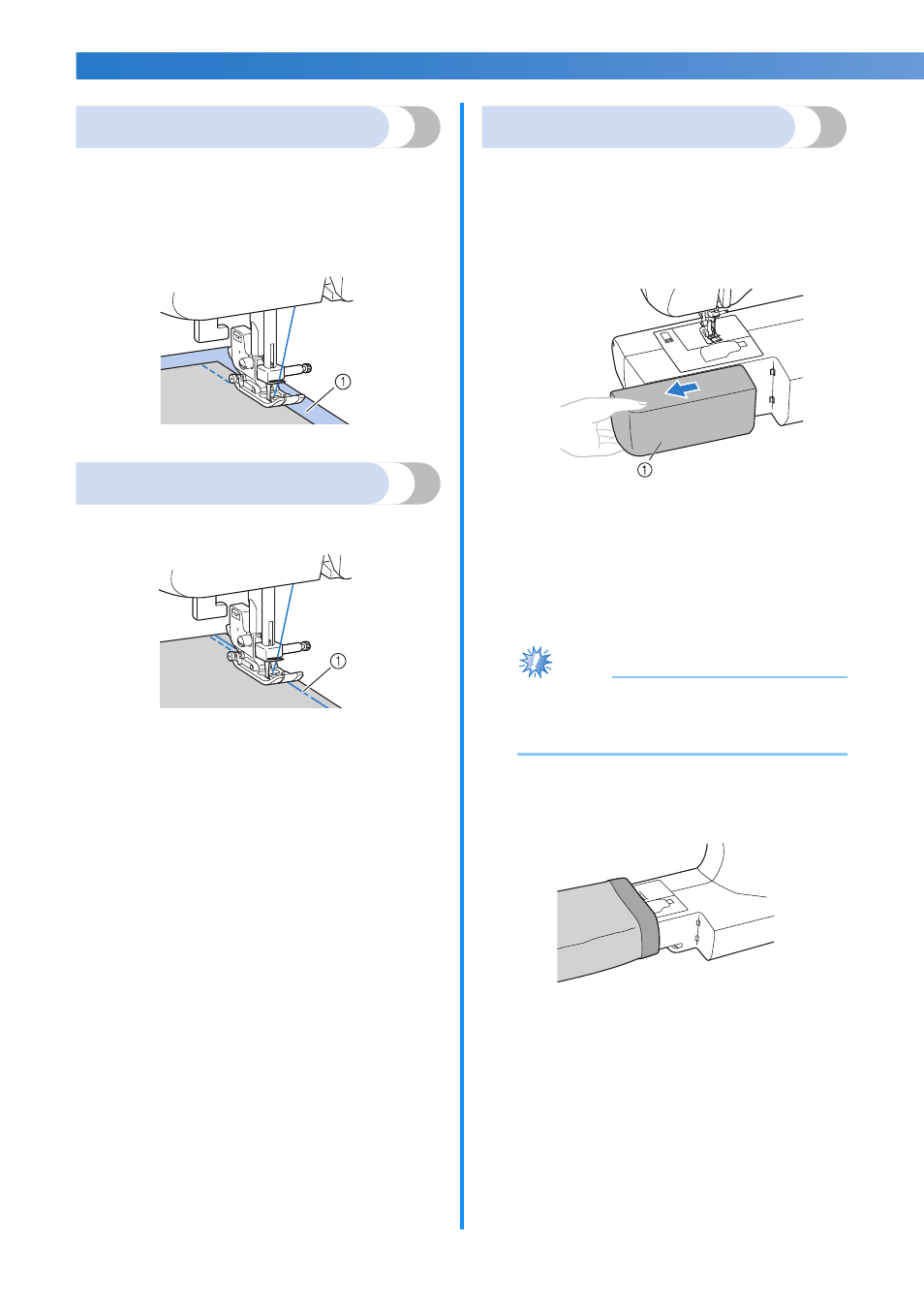 ①

①

①