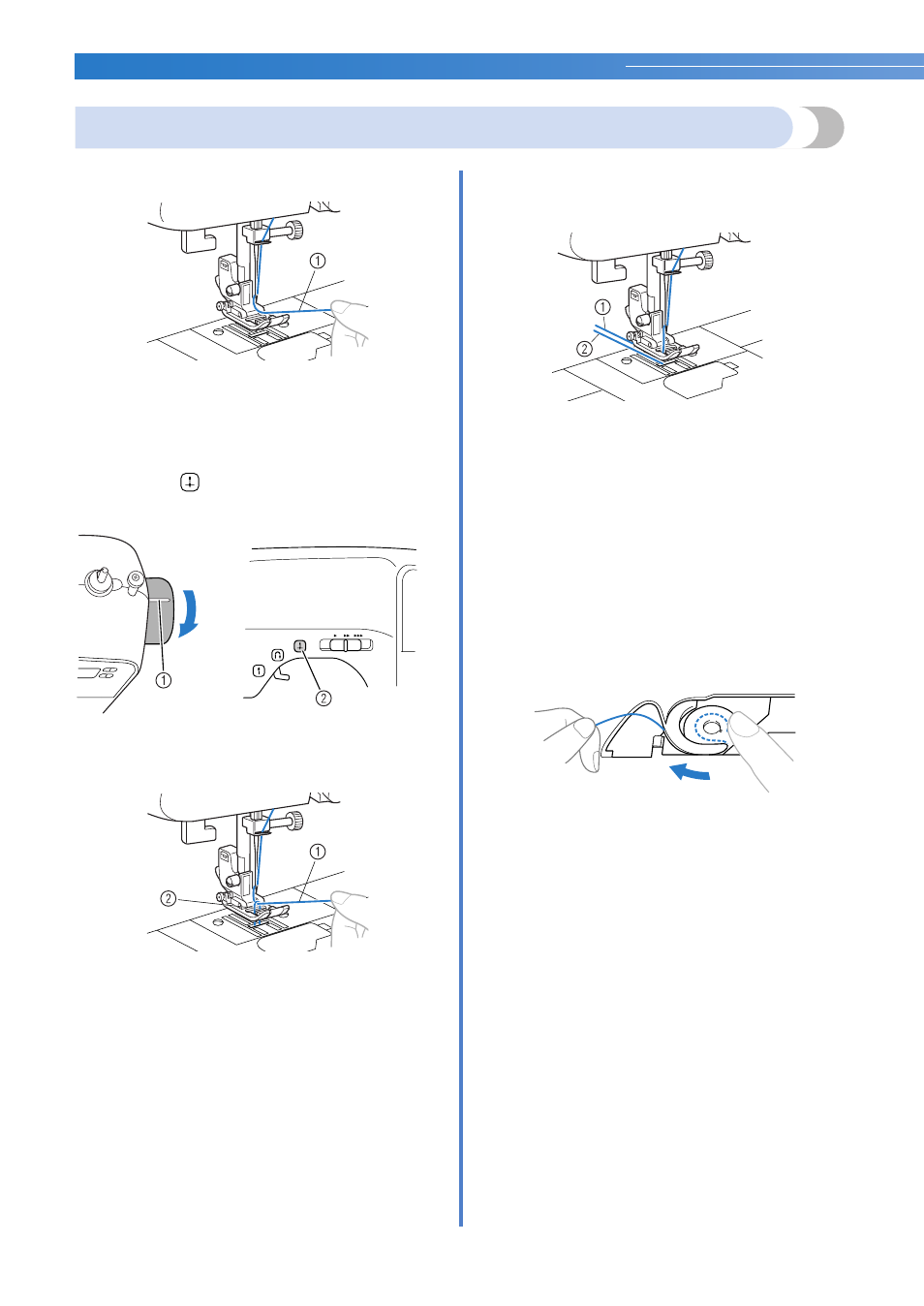 ①

①

②

①
②

①
②