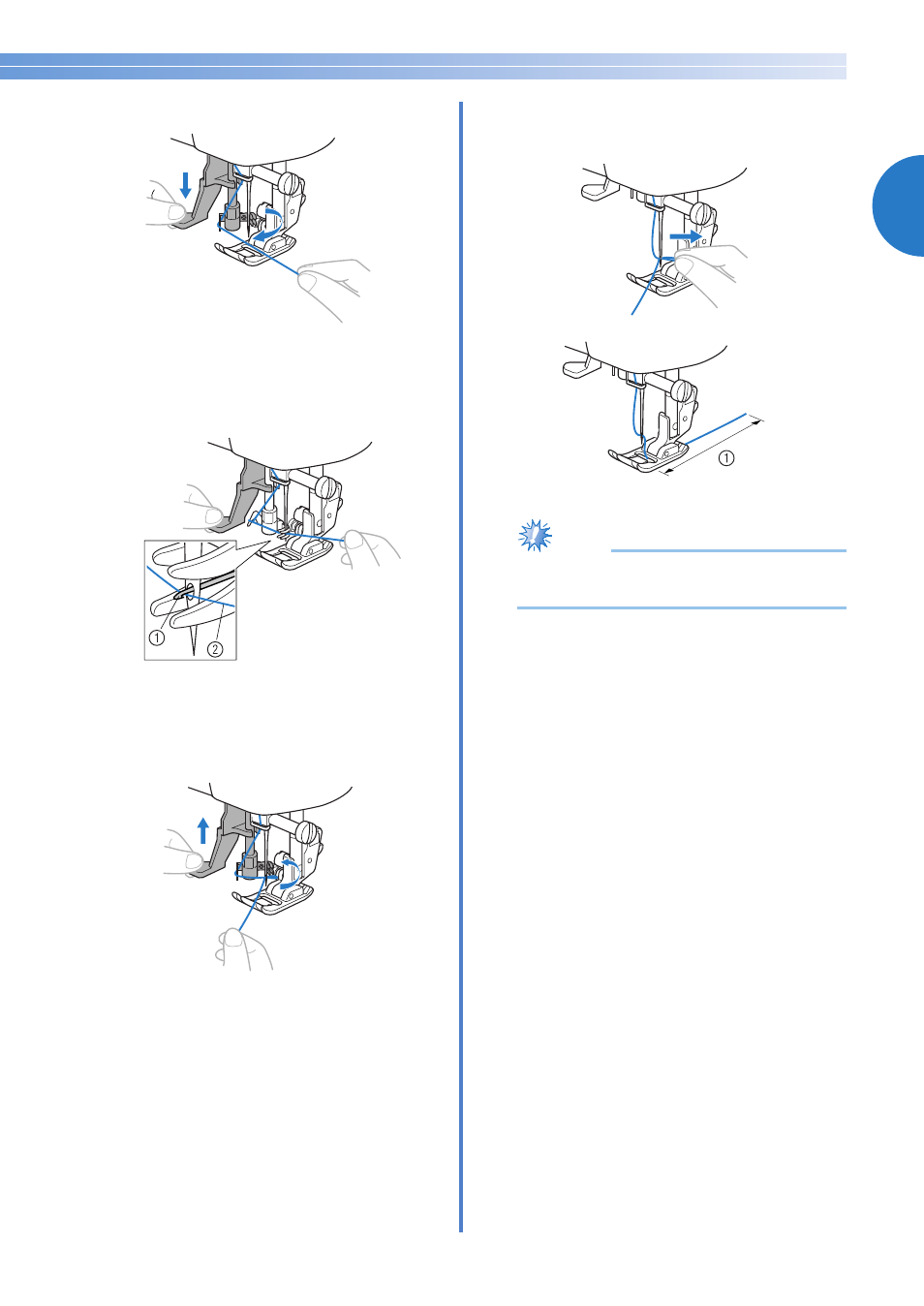 ①
②

①