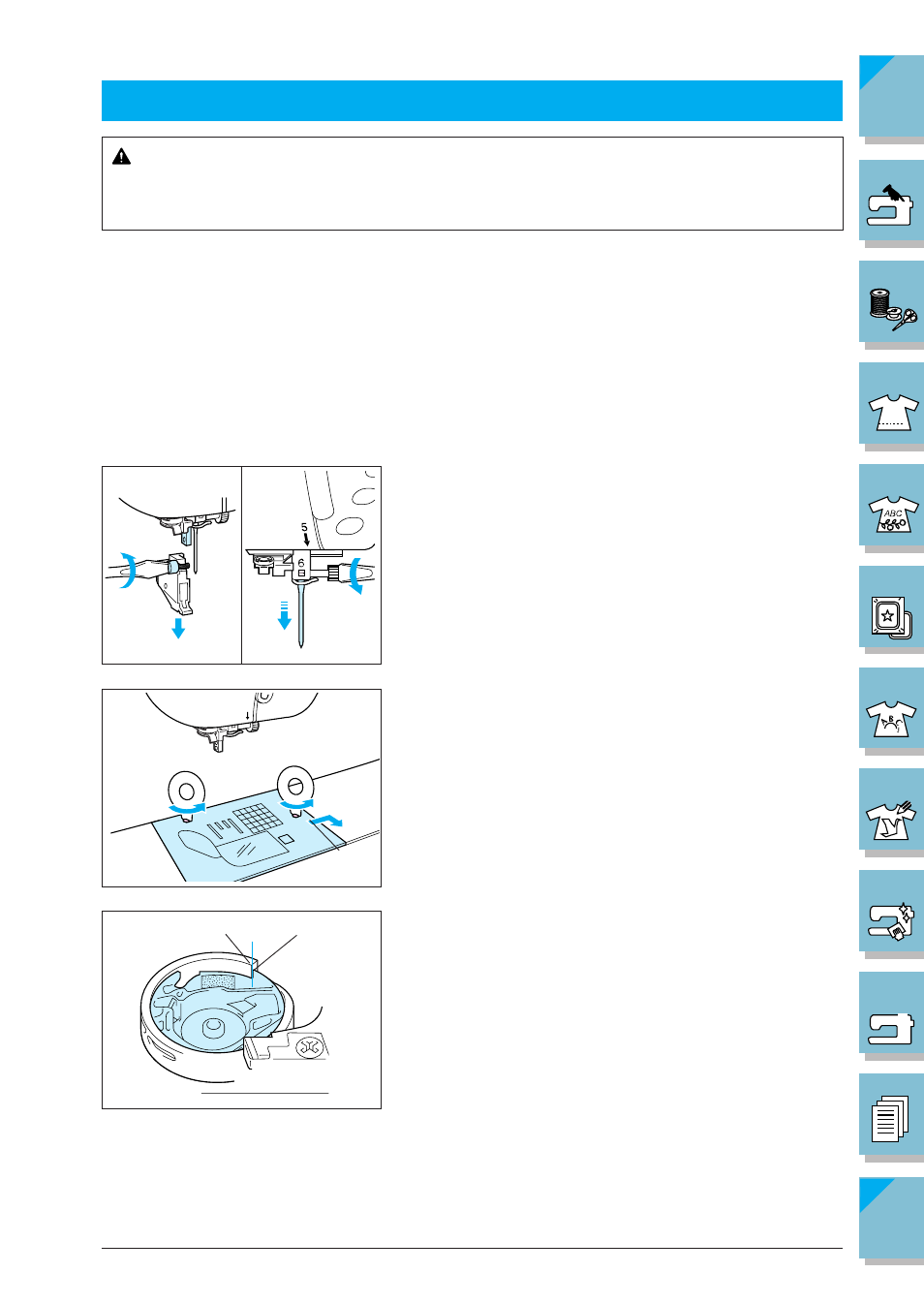 5
6
ABC