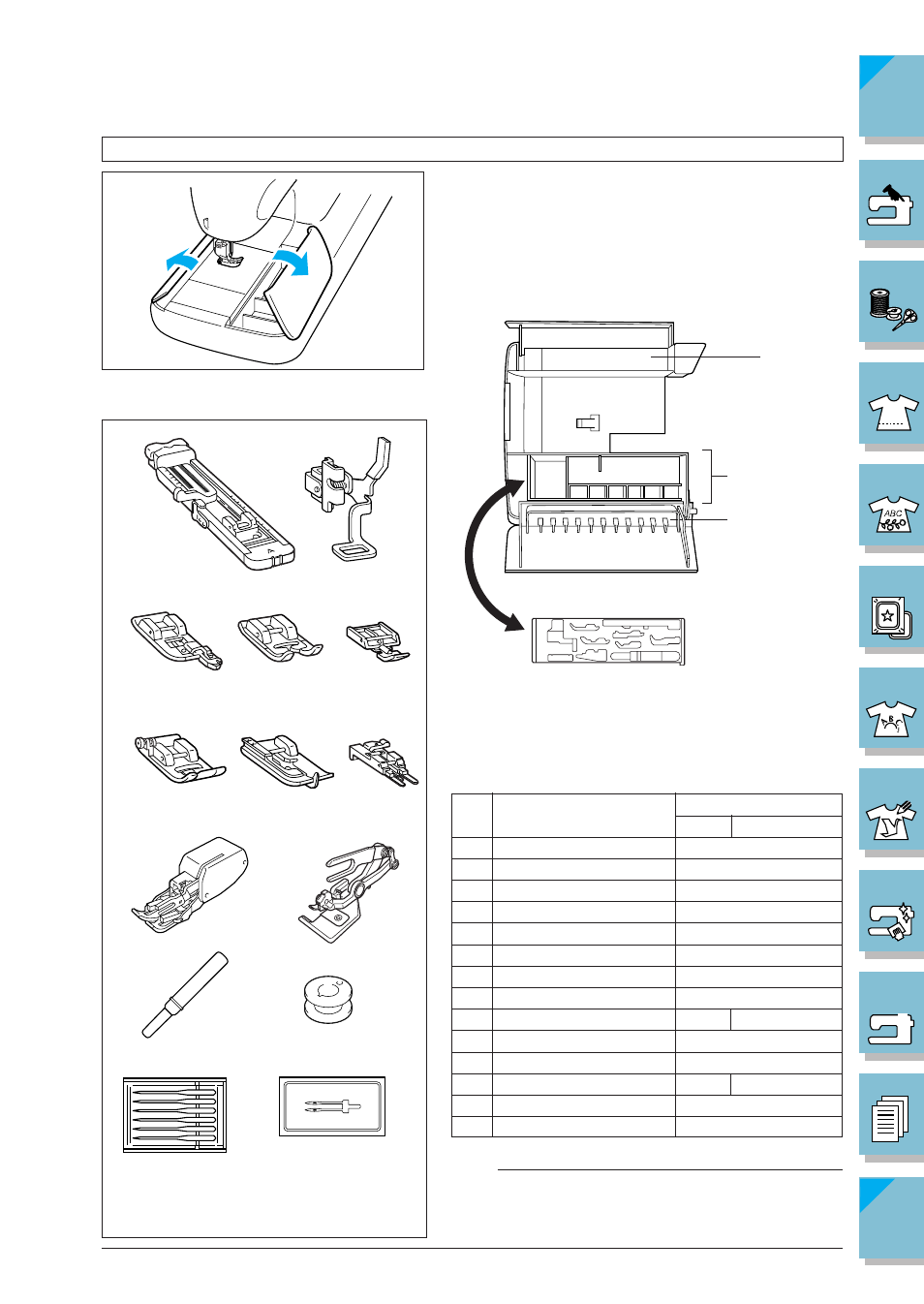 ABC