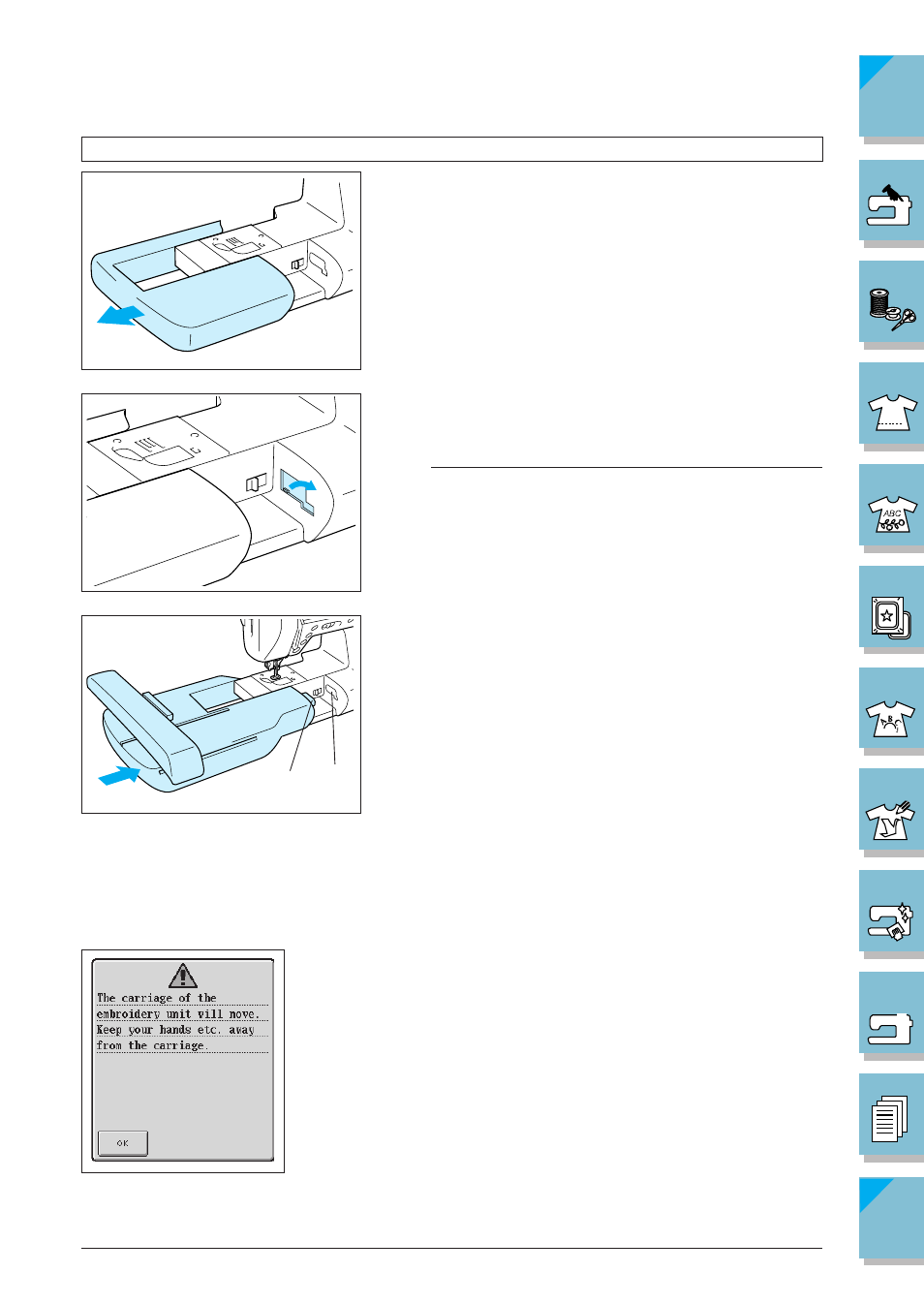 ABC

The carriage of the embroidery unit will move. Keep your hands etc. away from the carriage.

OK