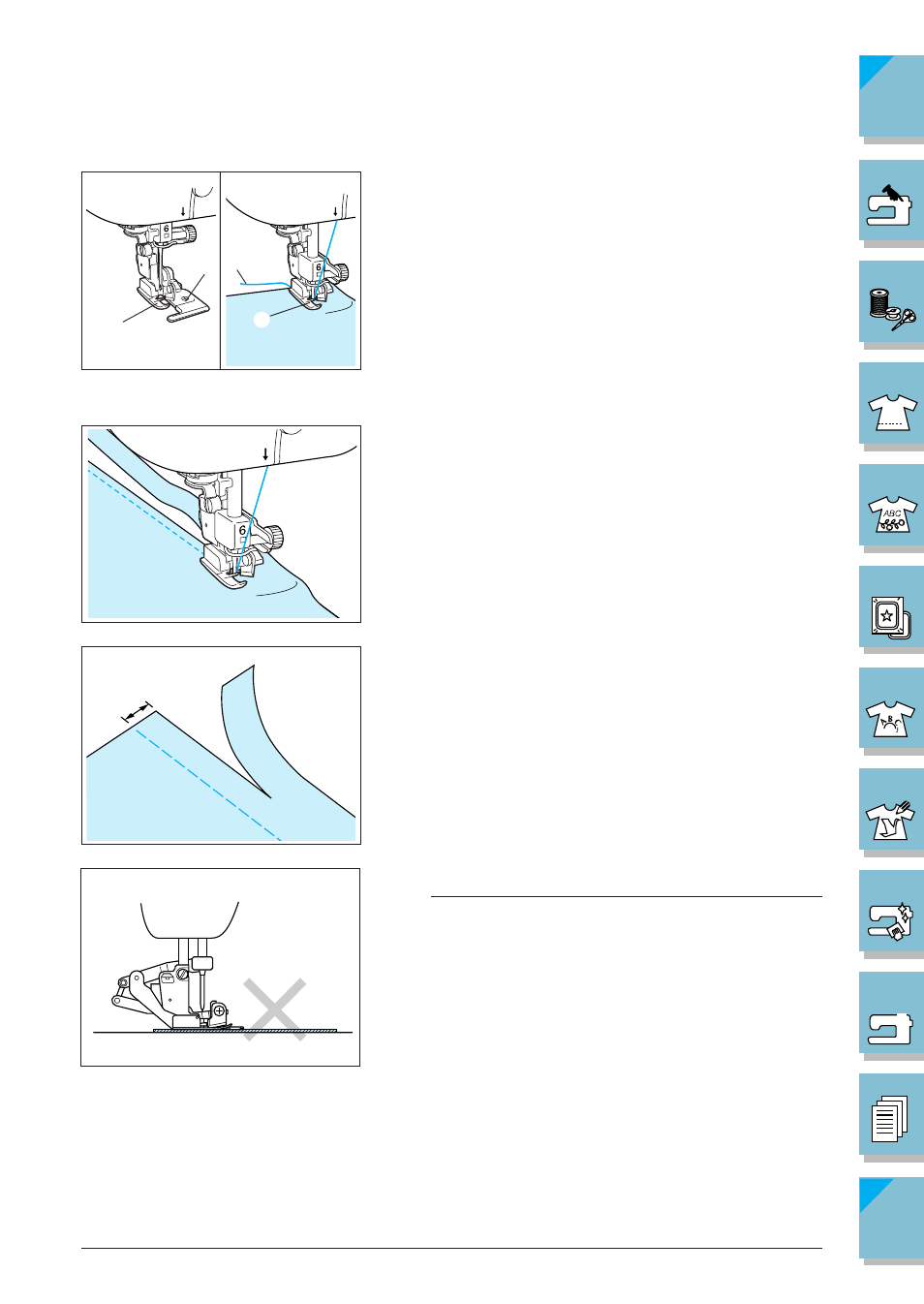 6

6

6

ABC