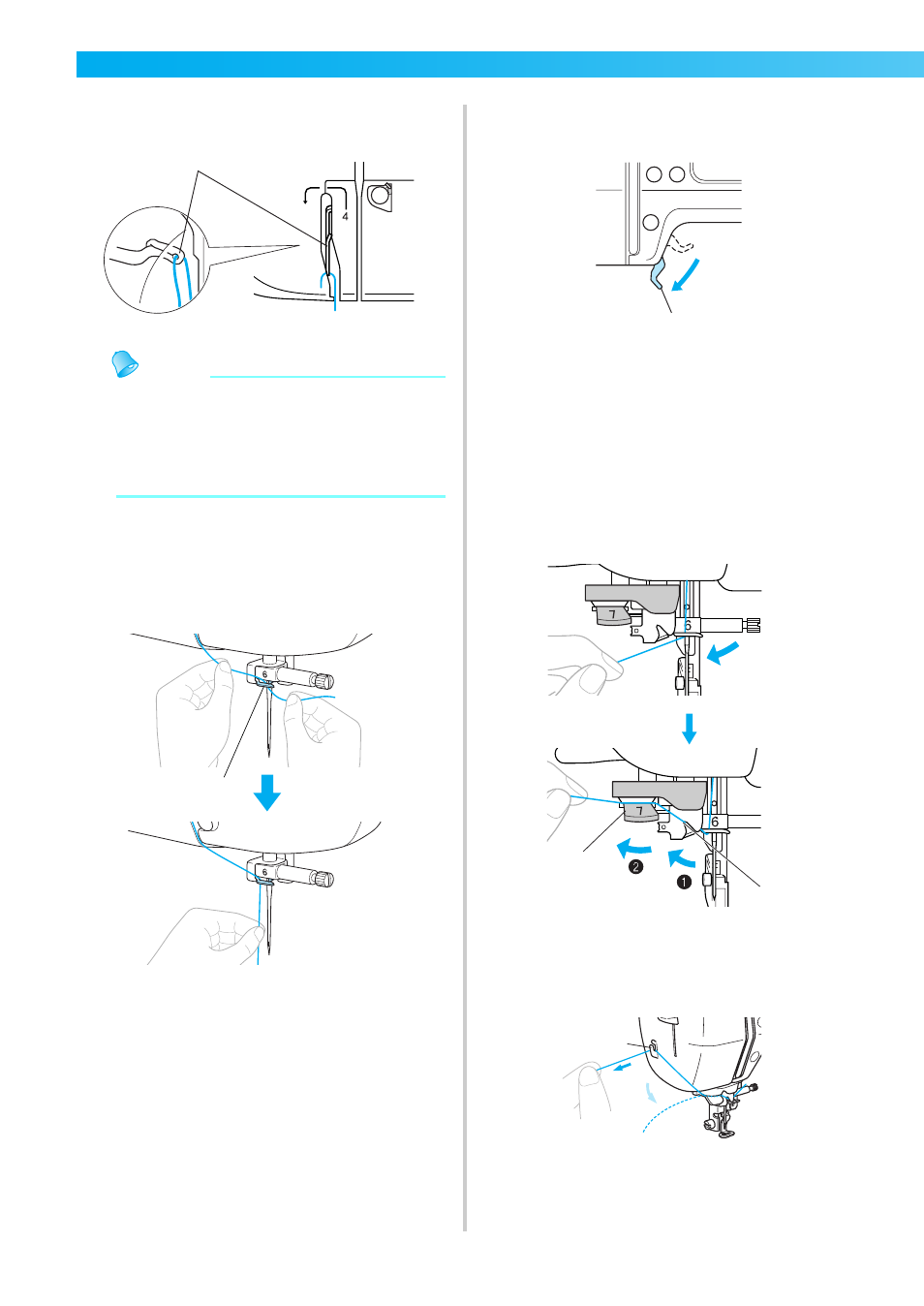 4

6

6

7

6

7

6

❷

❶