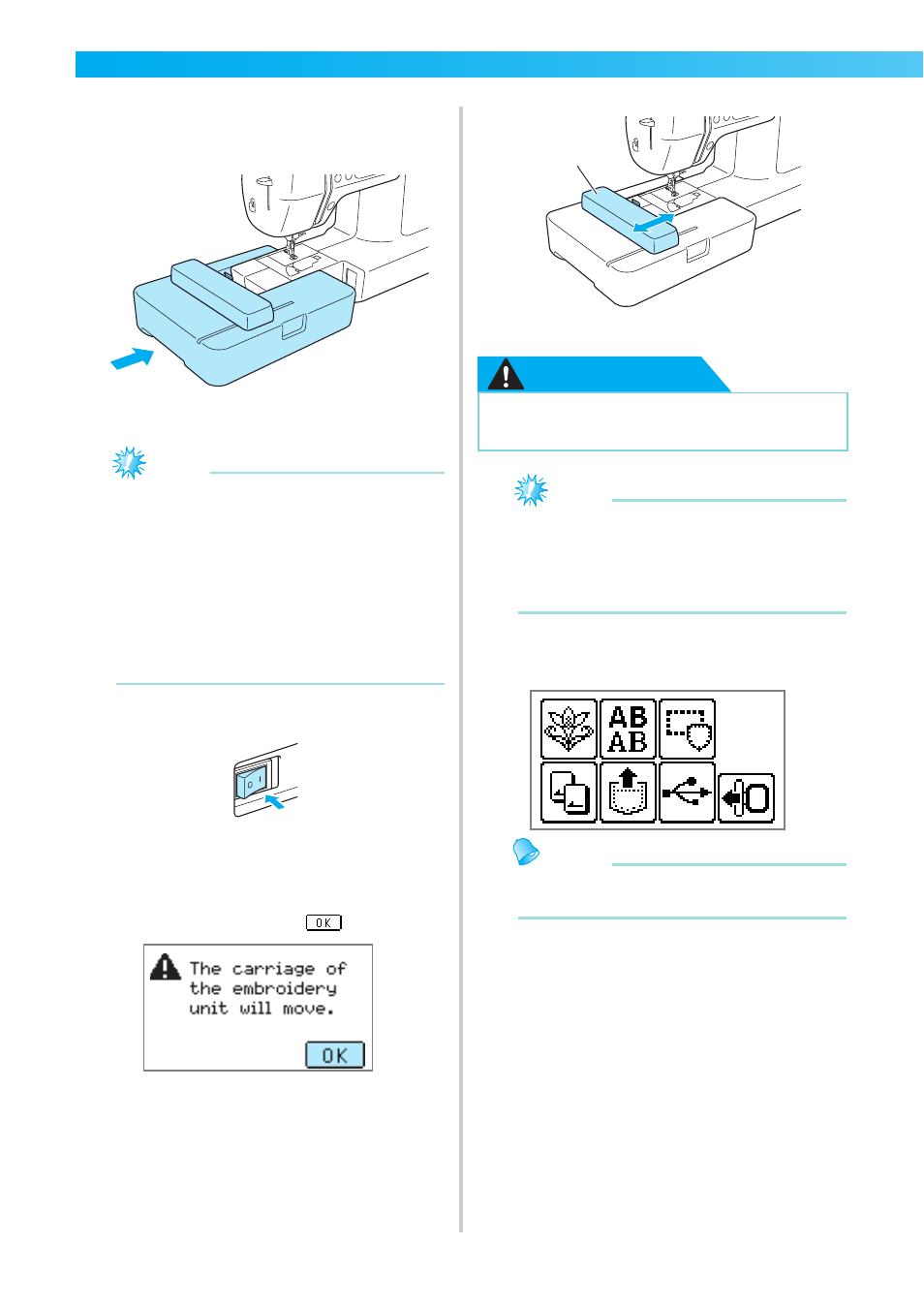 OK

The carriage of the embroidery unit will move.

OK

AB
AB