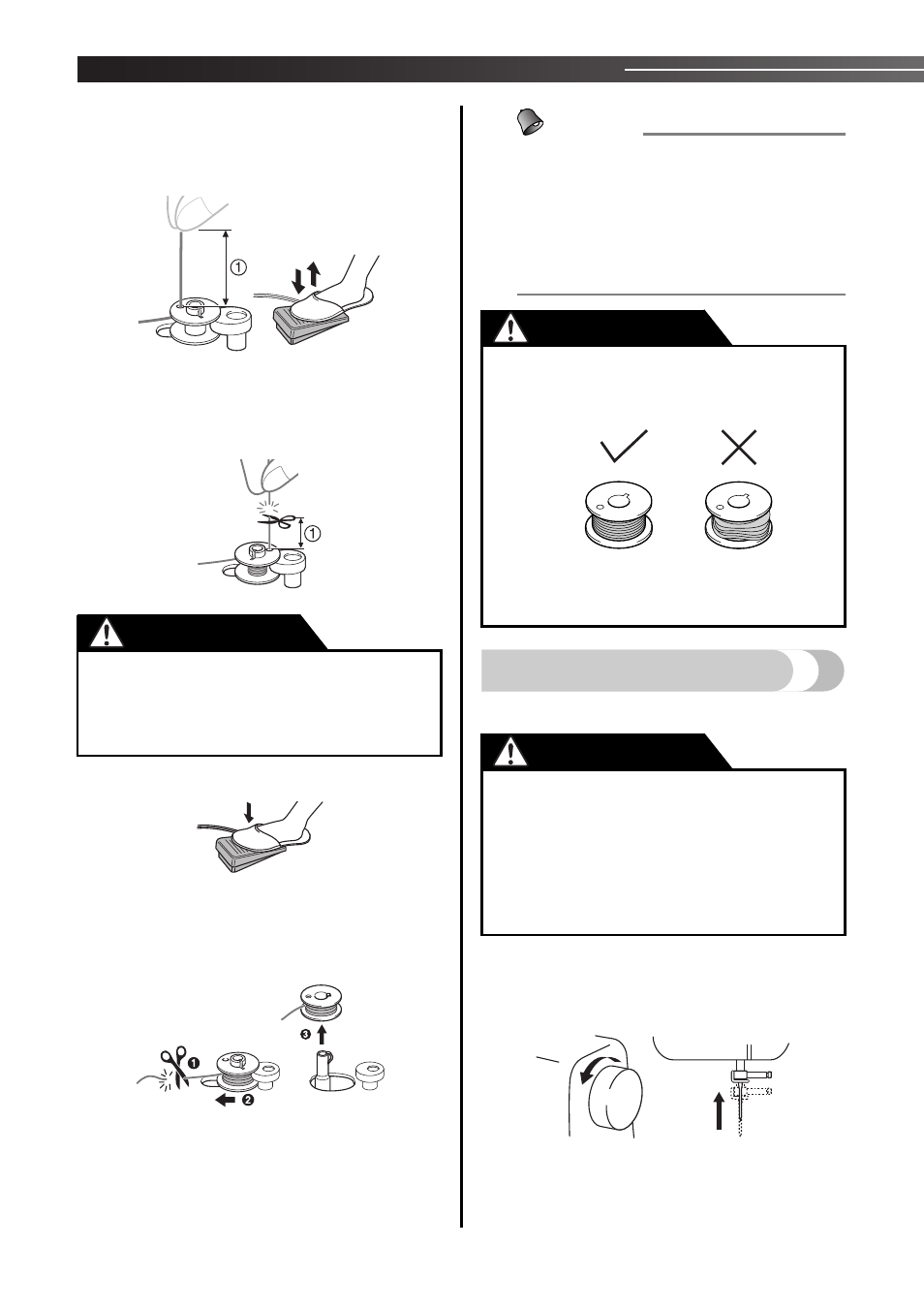 ①

①

❶

❷

❸