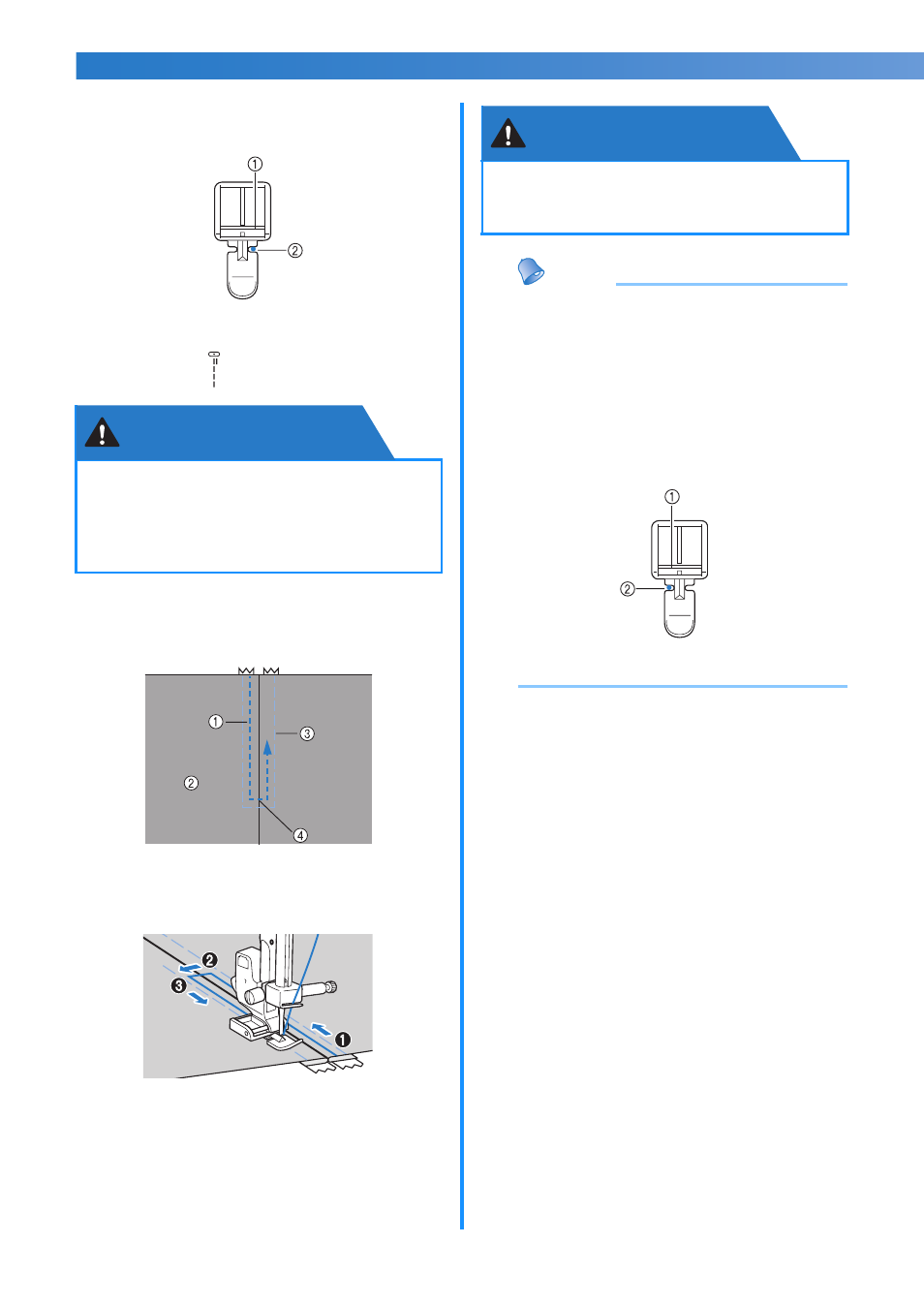 ①
②

①
②
③
④

❷
❸
❶

①
②