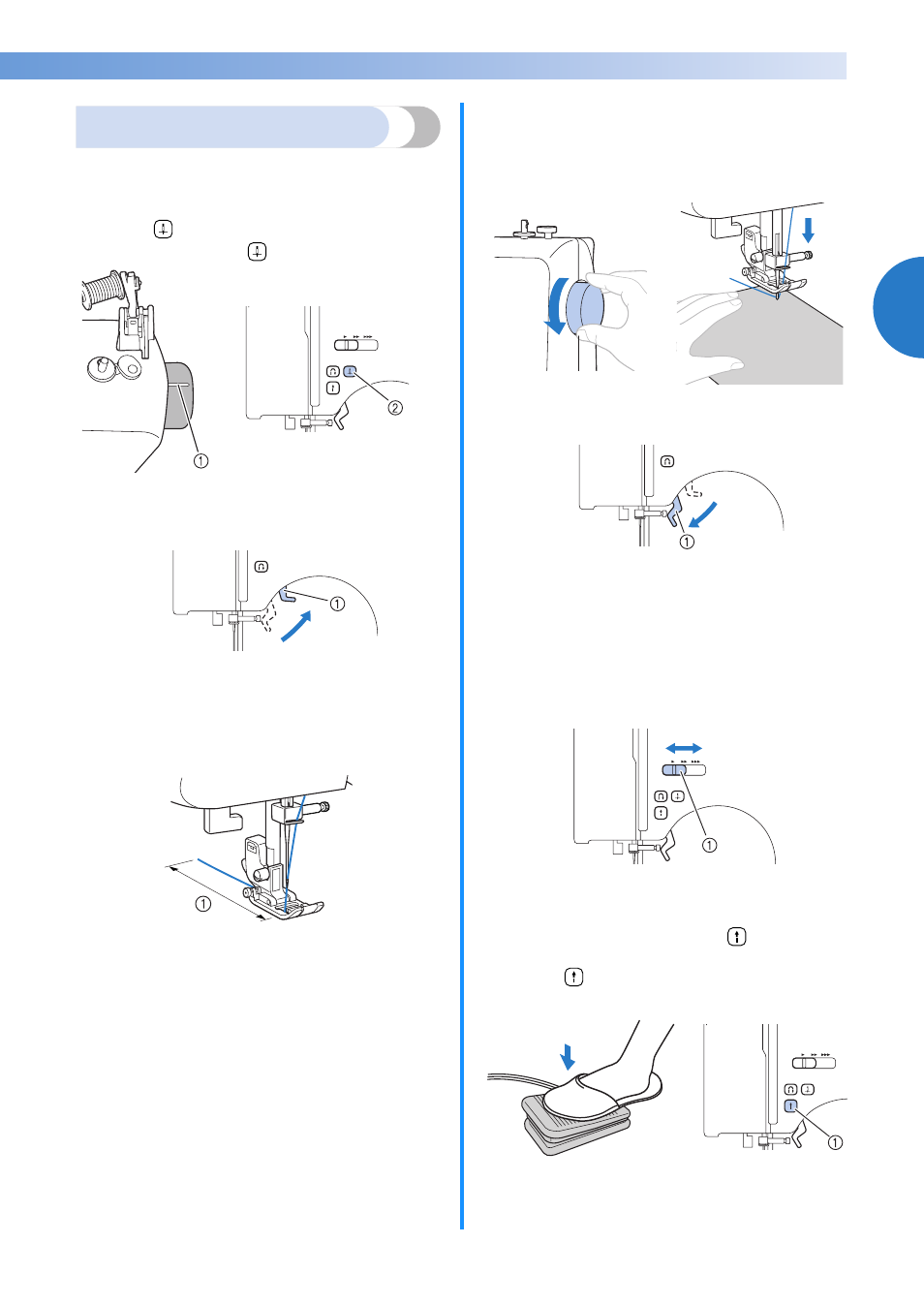 ①
②
①
①
①
①
①