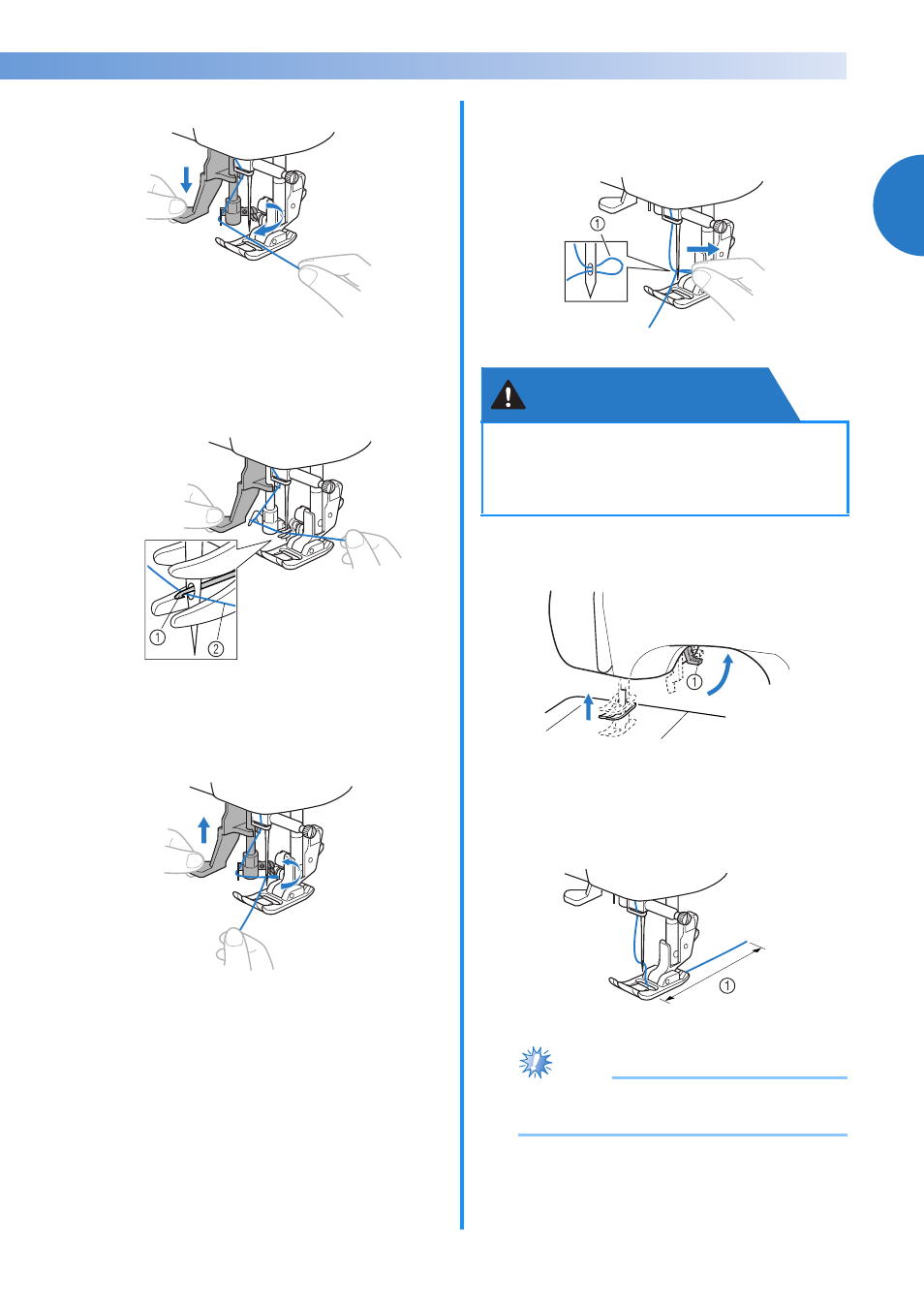 ①

①
②

①

①