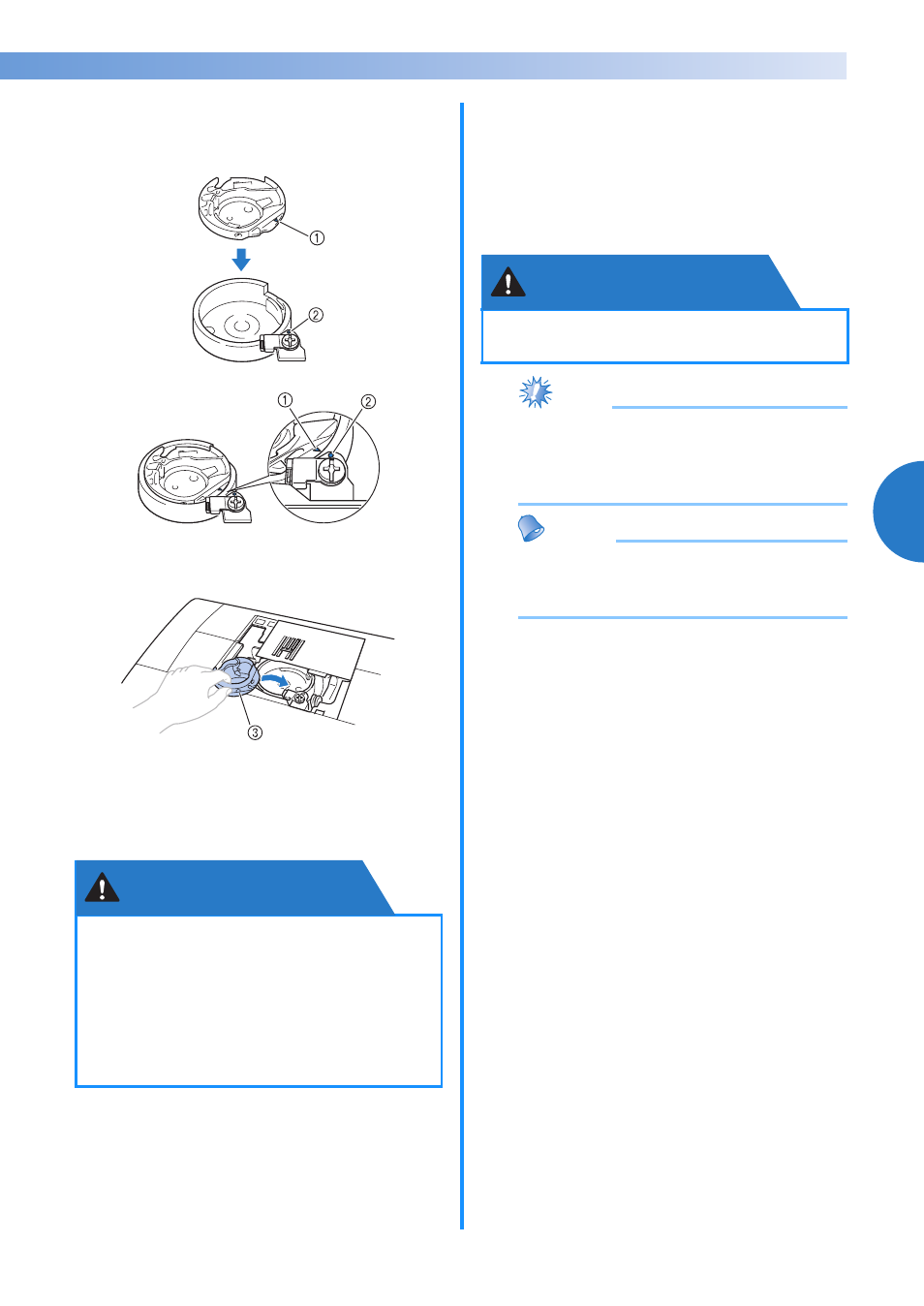 ①
②
① ②
③