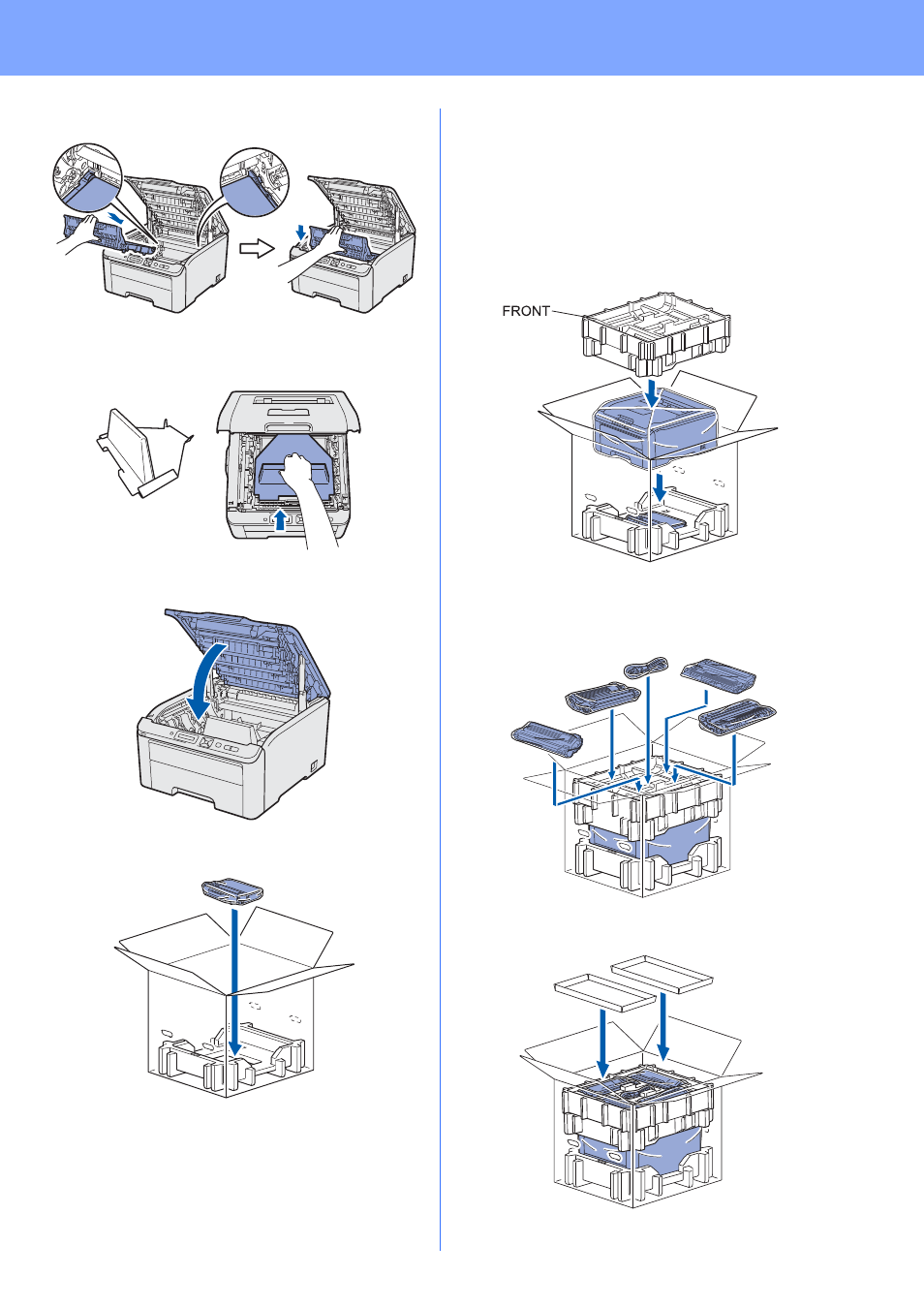 FRONT