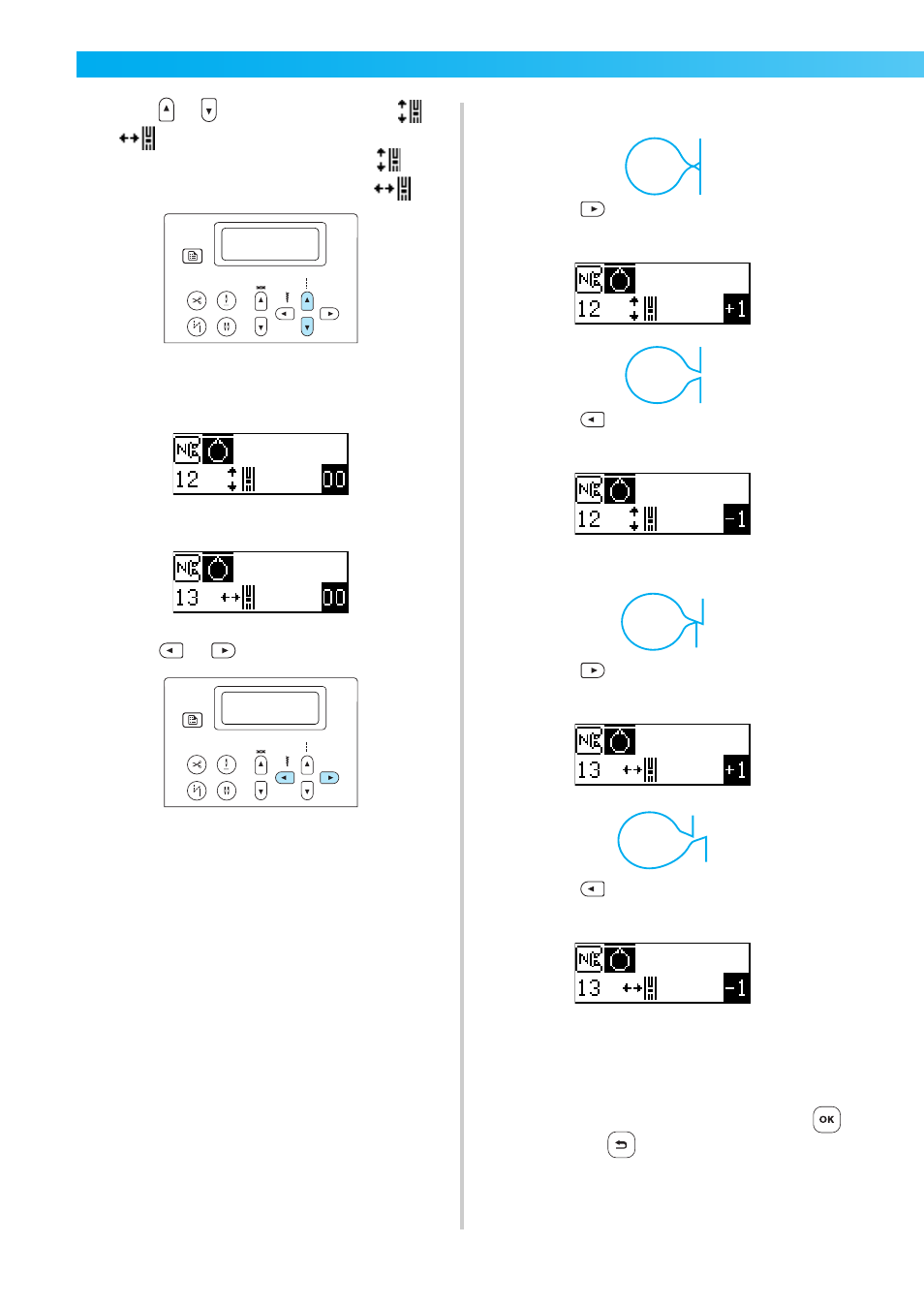 12
00

13
00

12
+1

12
-1

13
+1

13
-1

OK