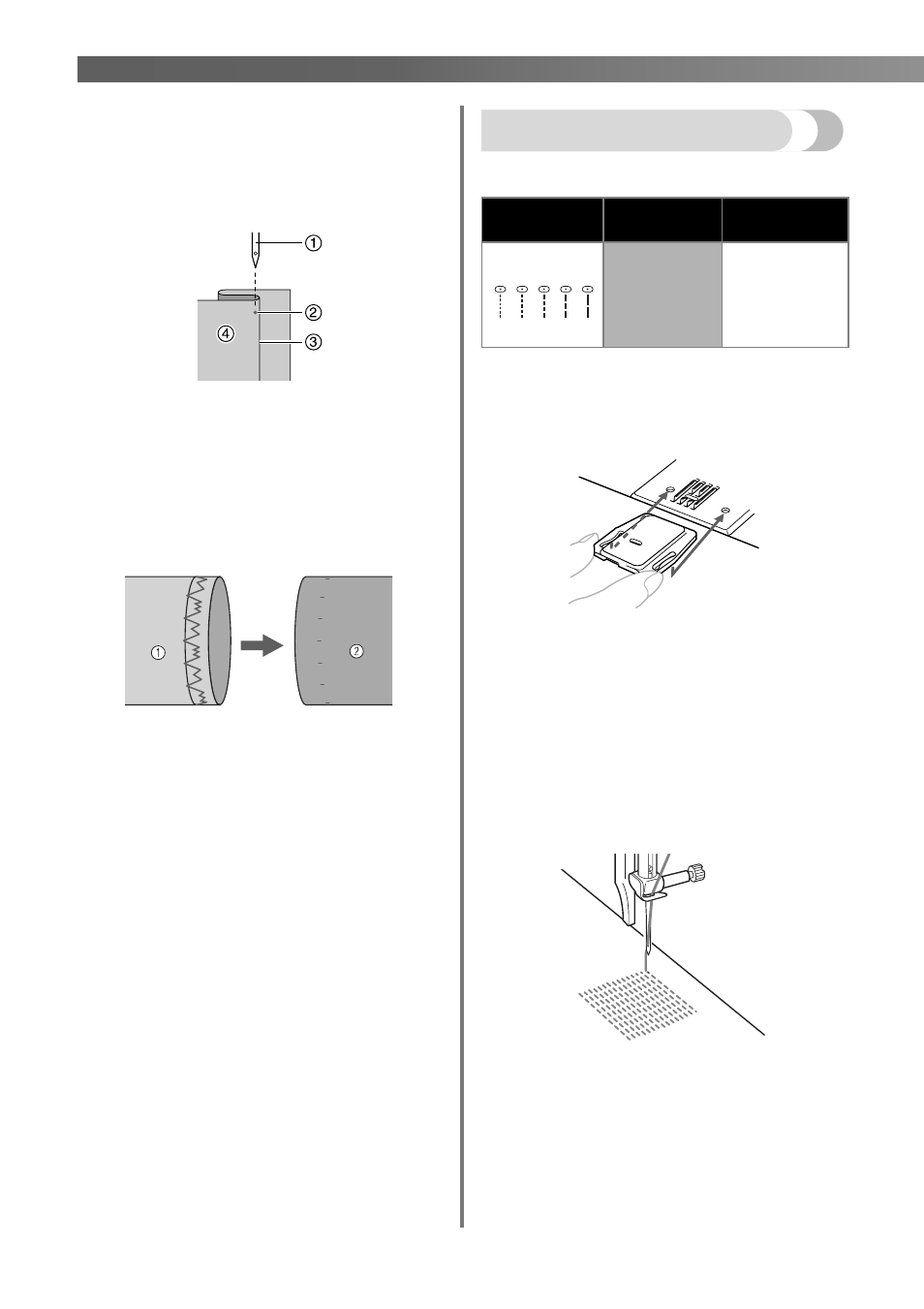 ①
②
③
④

①
②