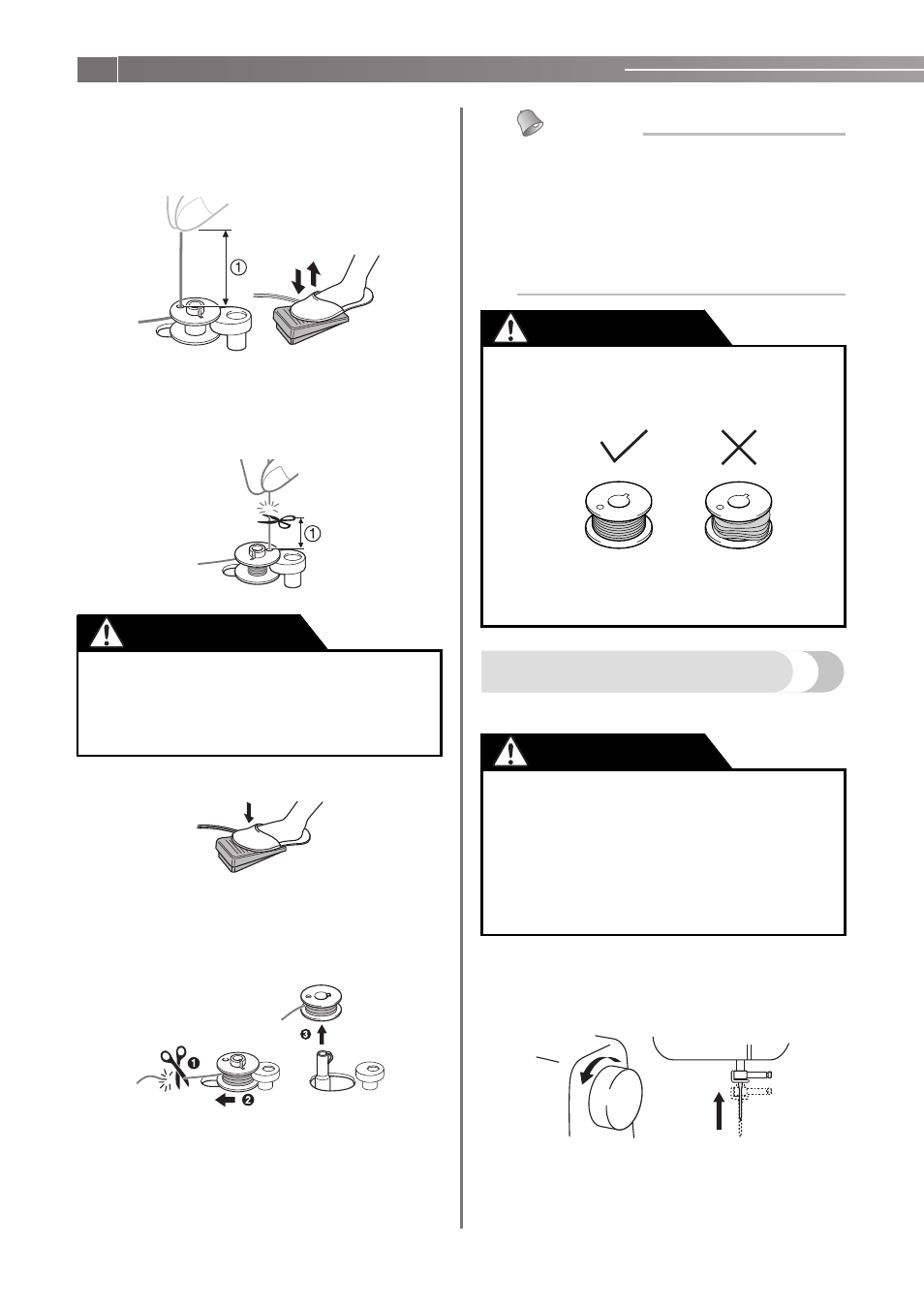 ①

①

❶

❷

❸