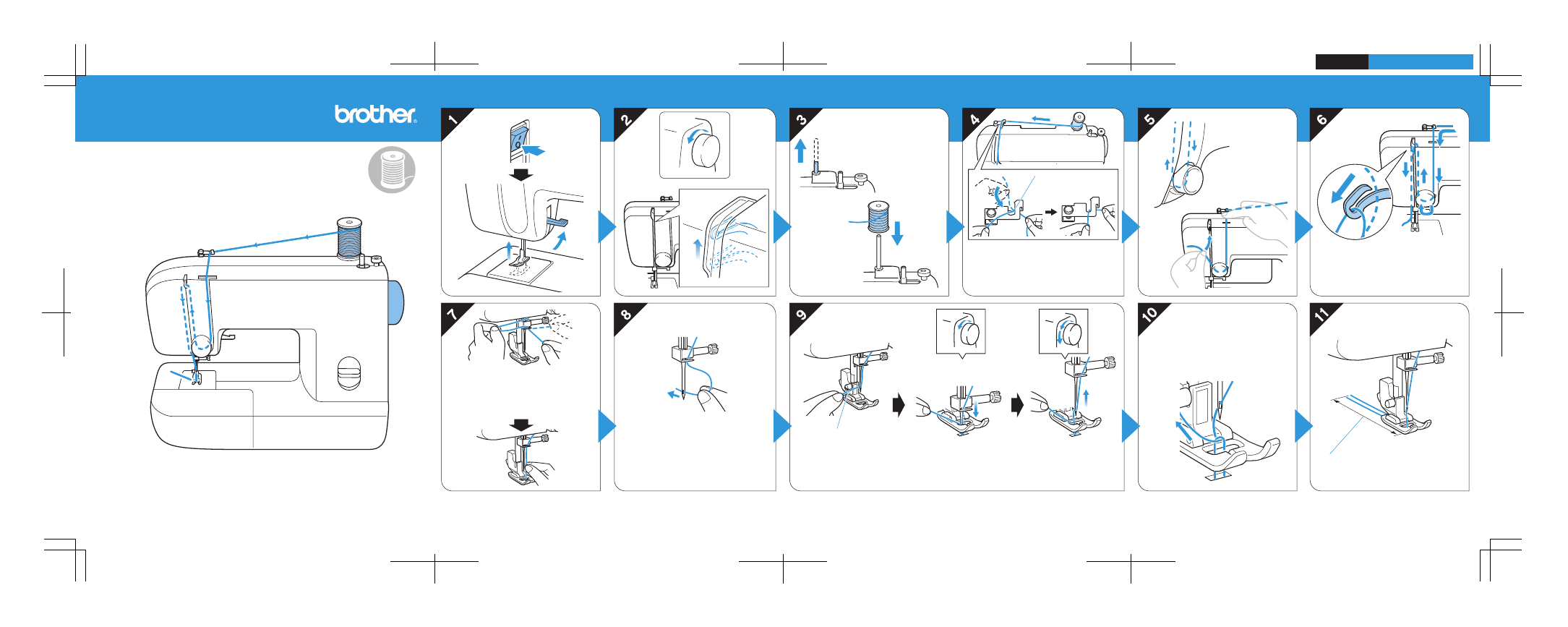 brother

1

2

3

4

5

6

7

8

9

10

11