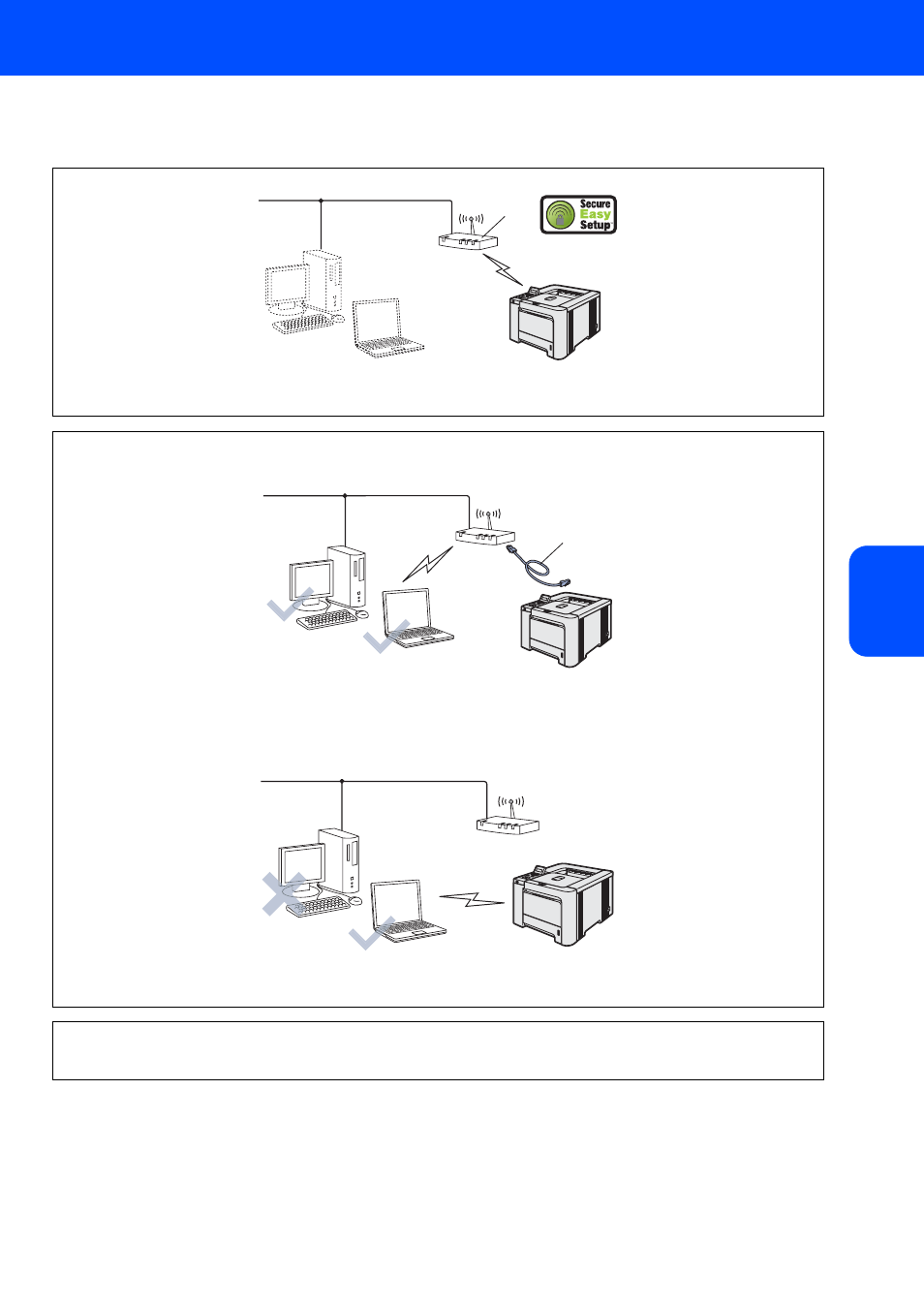 Secure Easy Setup