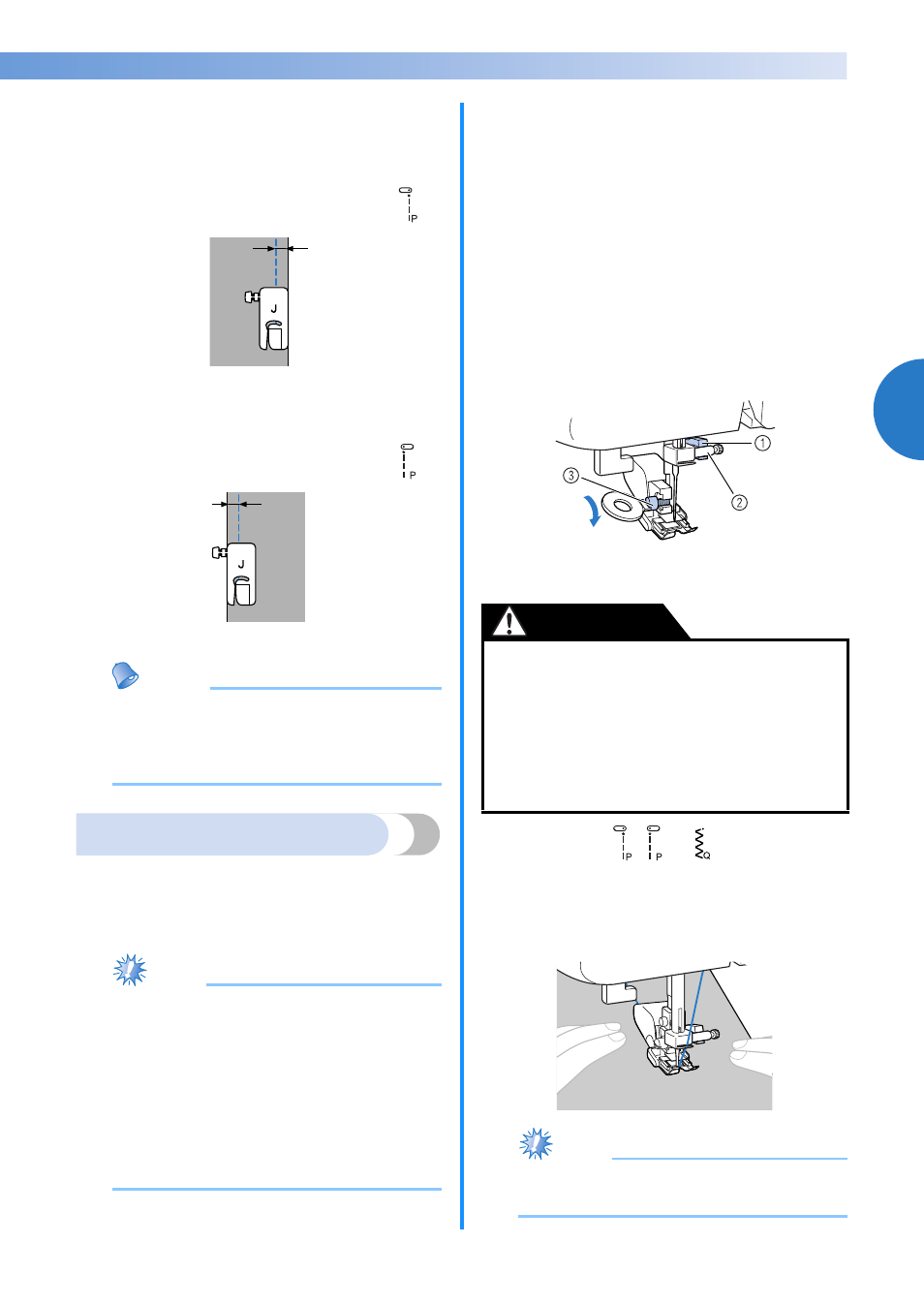 P

J

P

J

①

②

③

P P Q