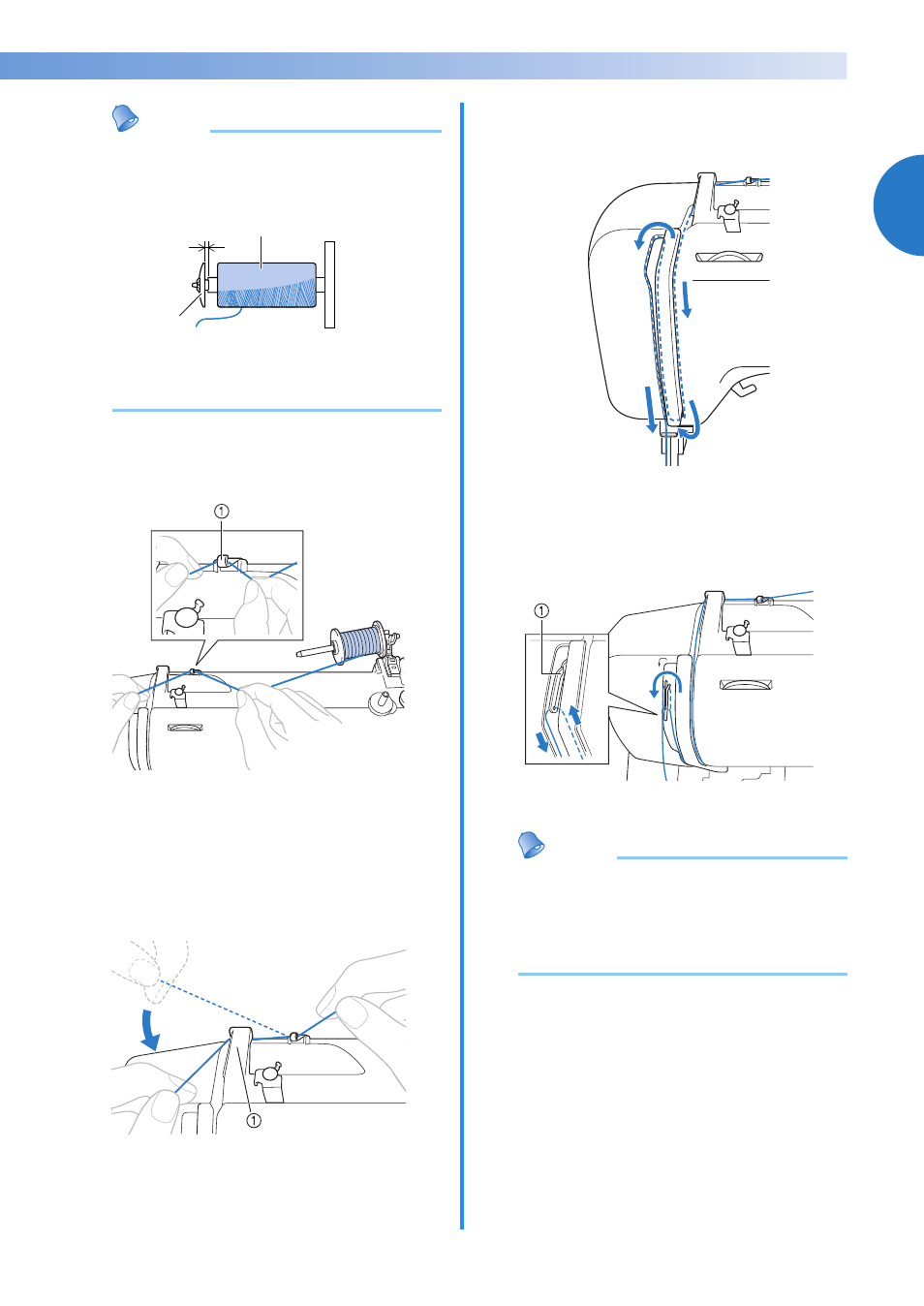 ①

①

①