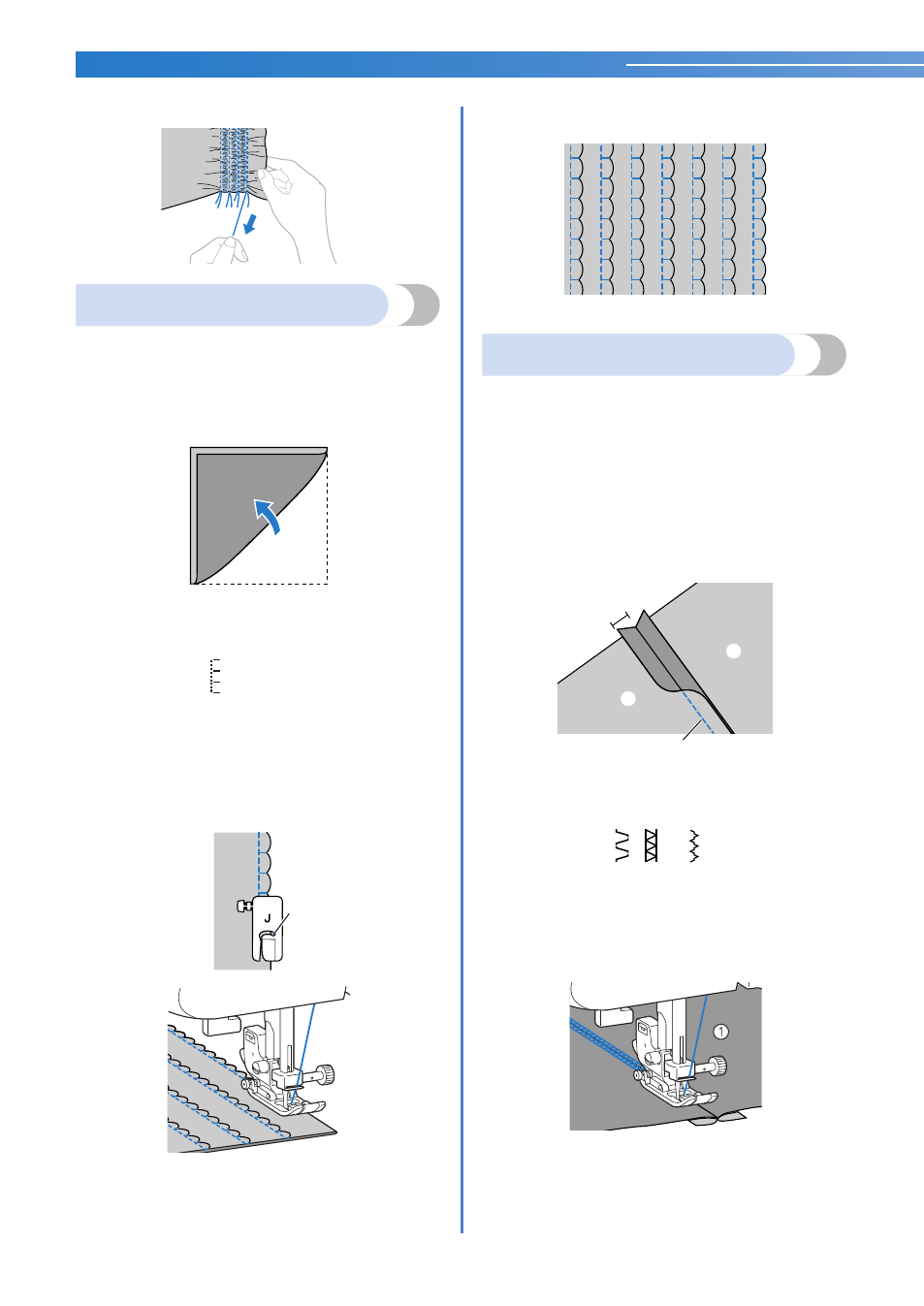 J

1