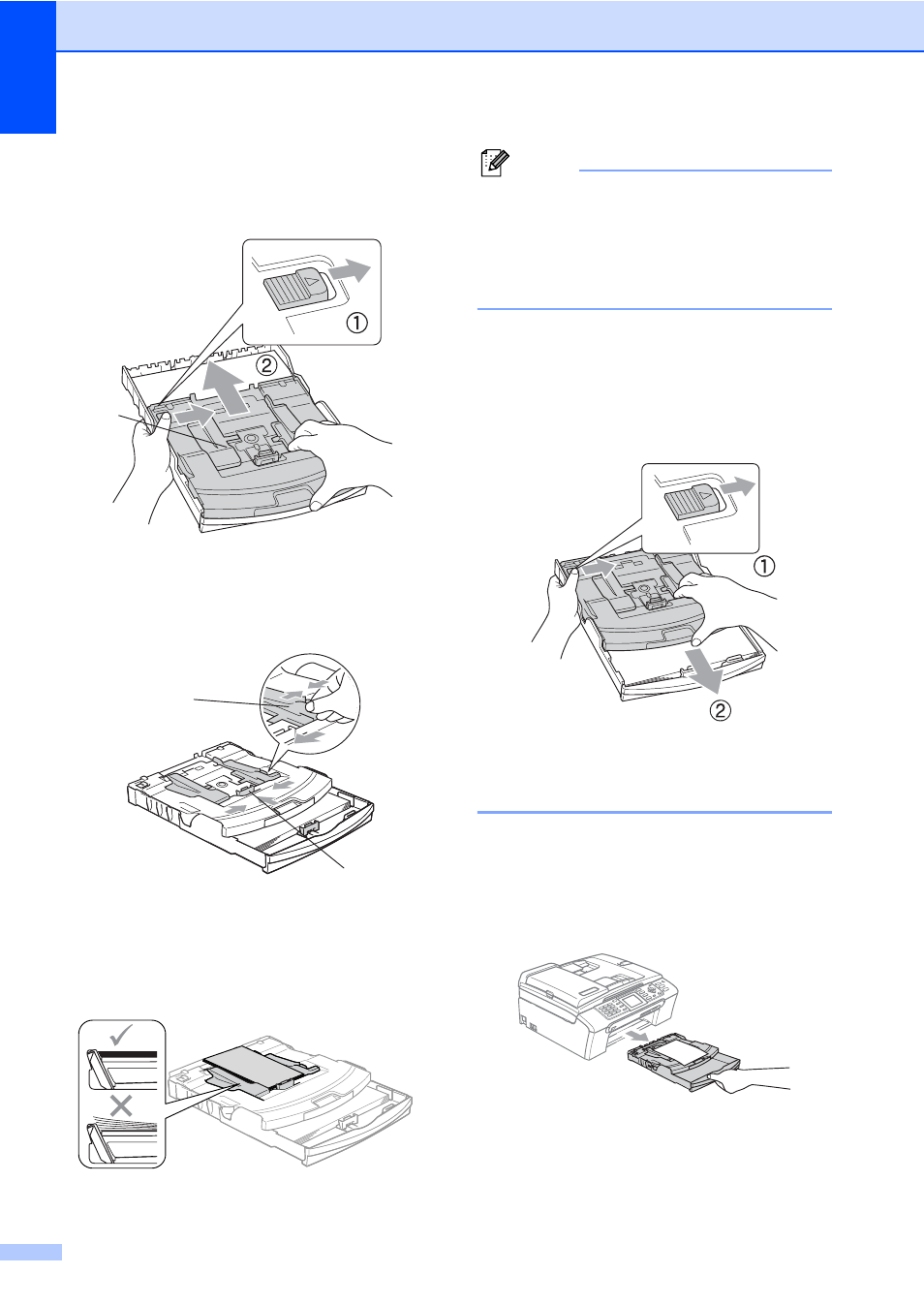 ①

②

①

②