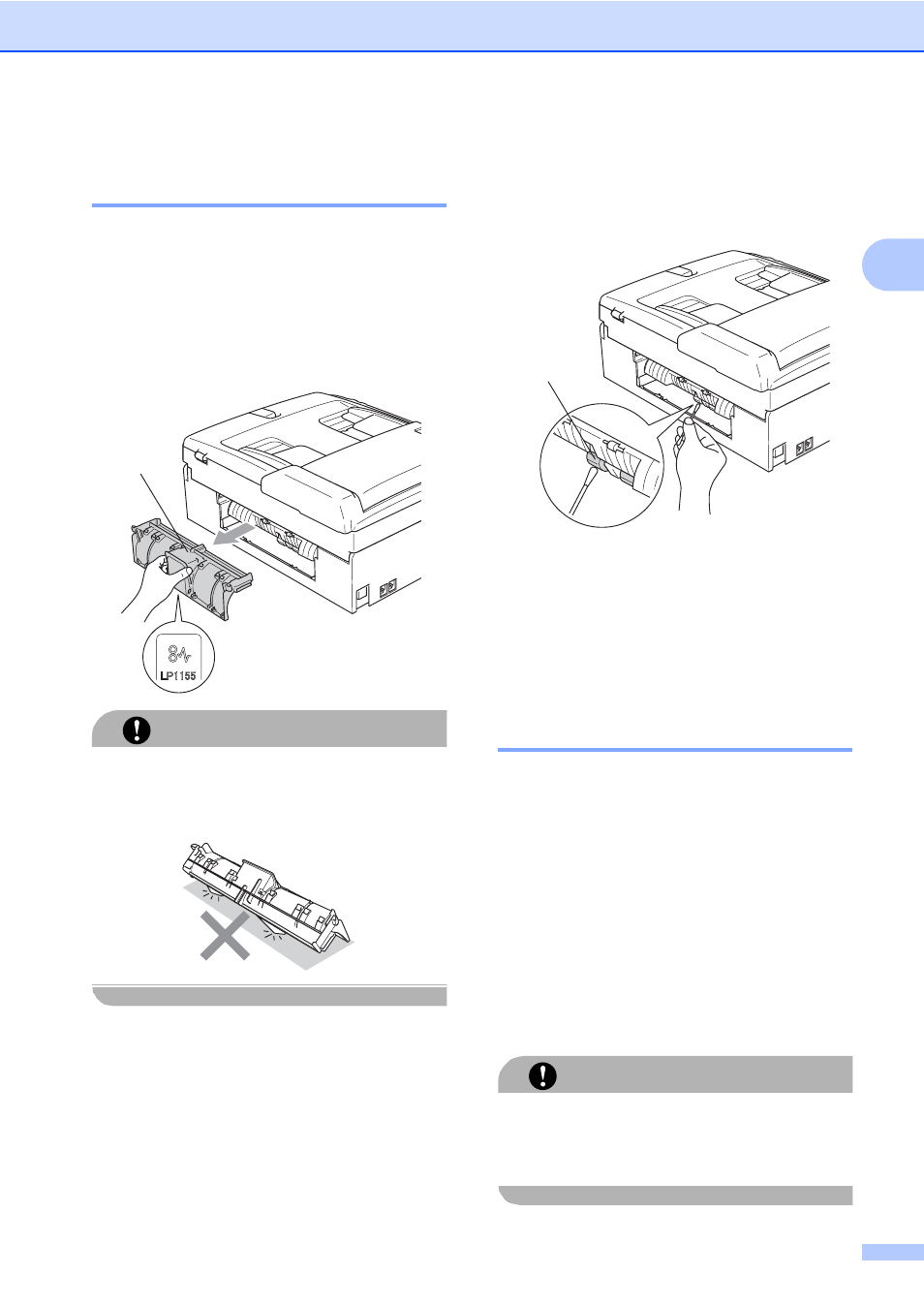 LP1155