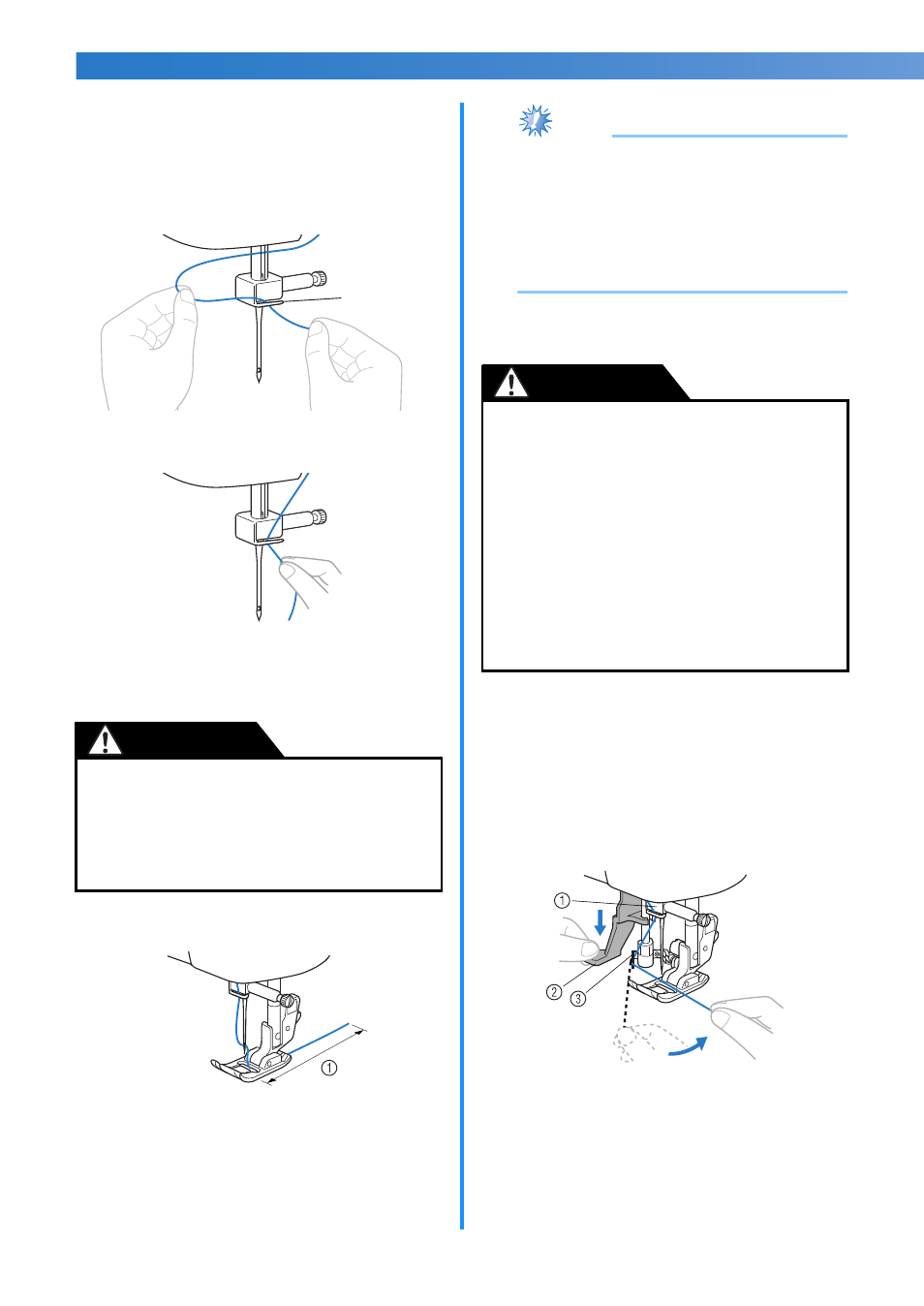 ①

①

②

③