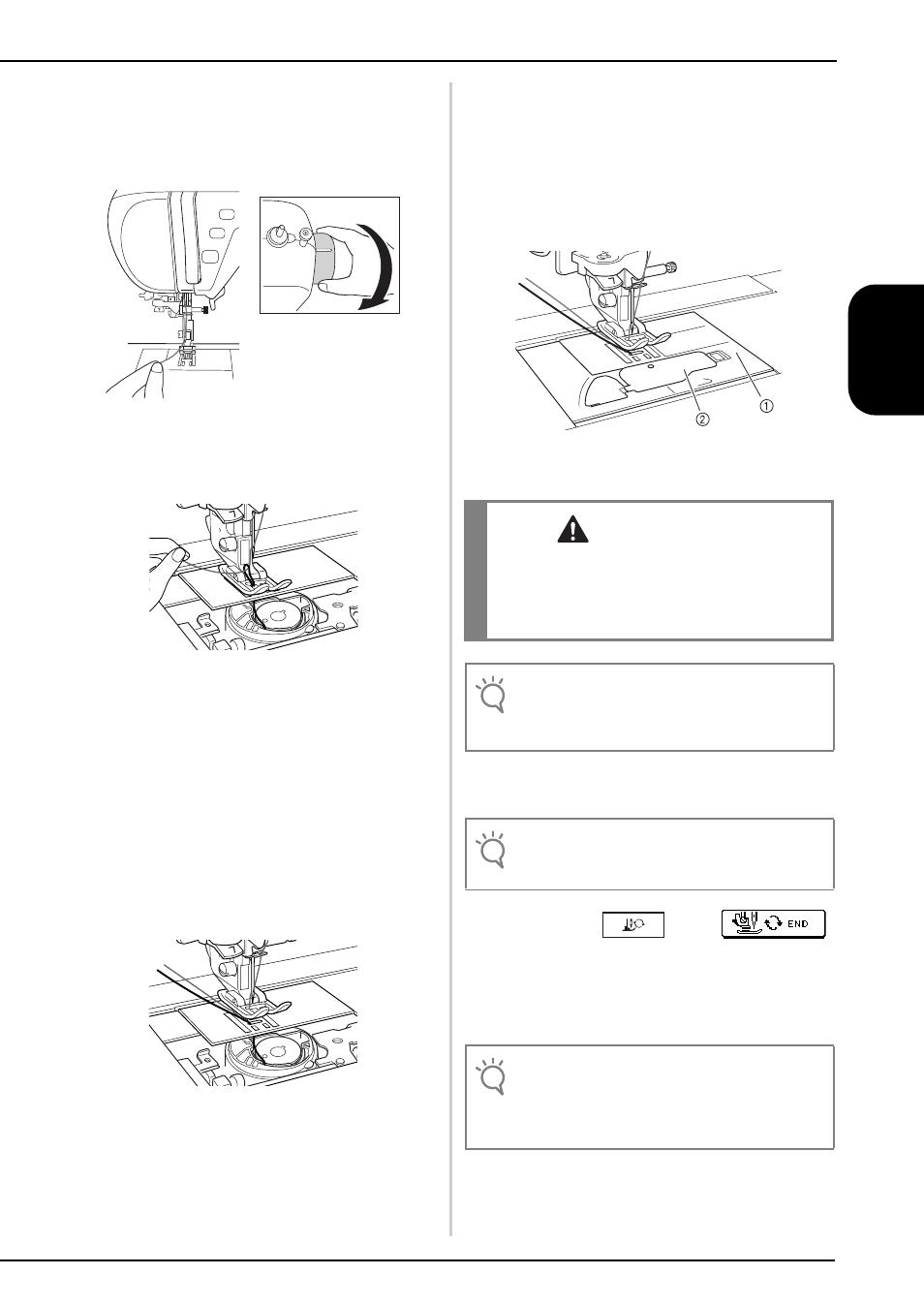 ①

②

END