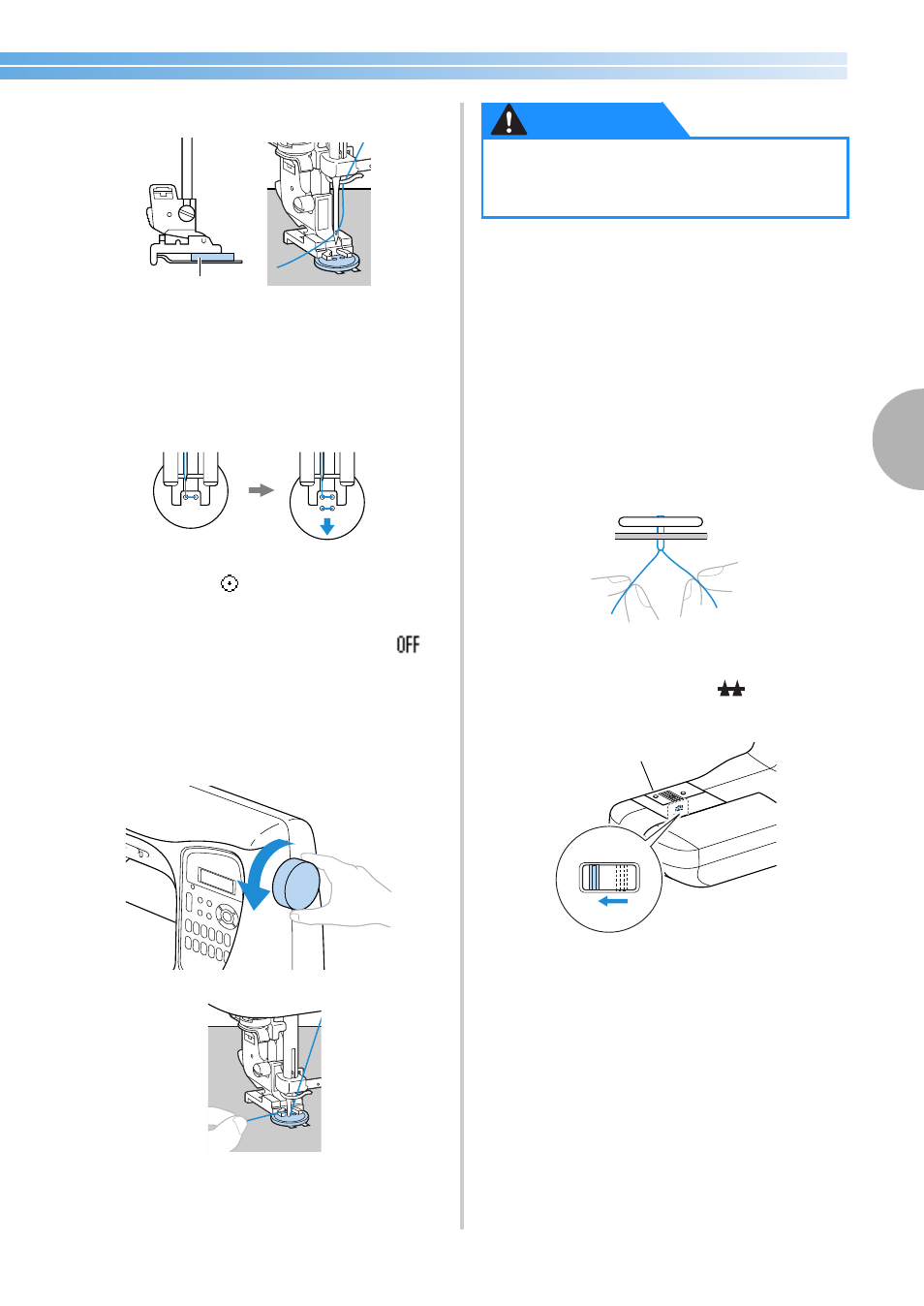 OFF