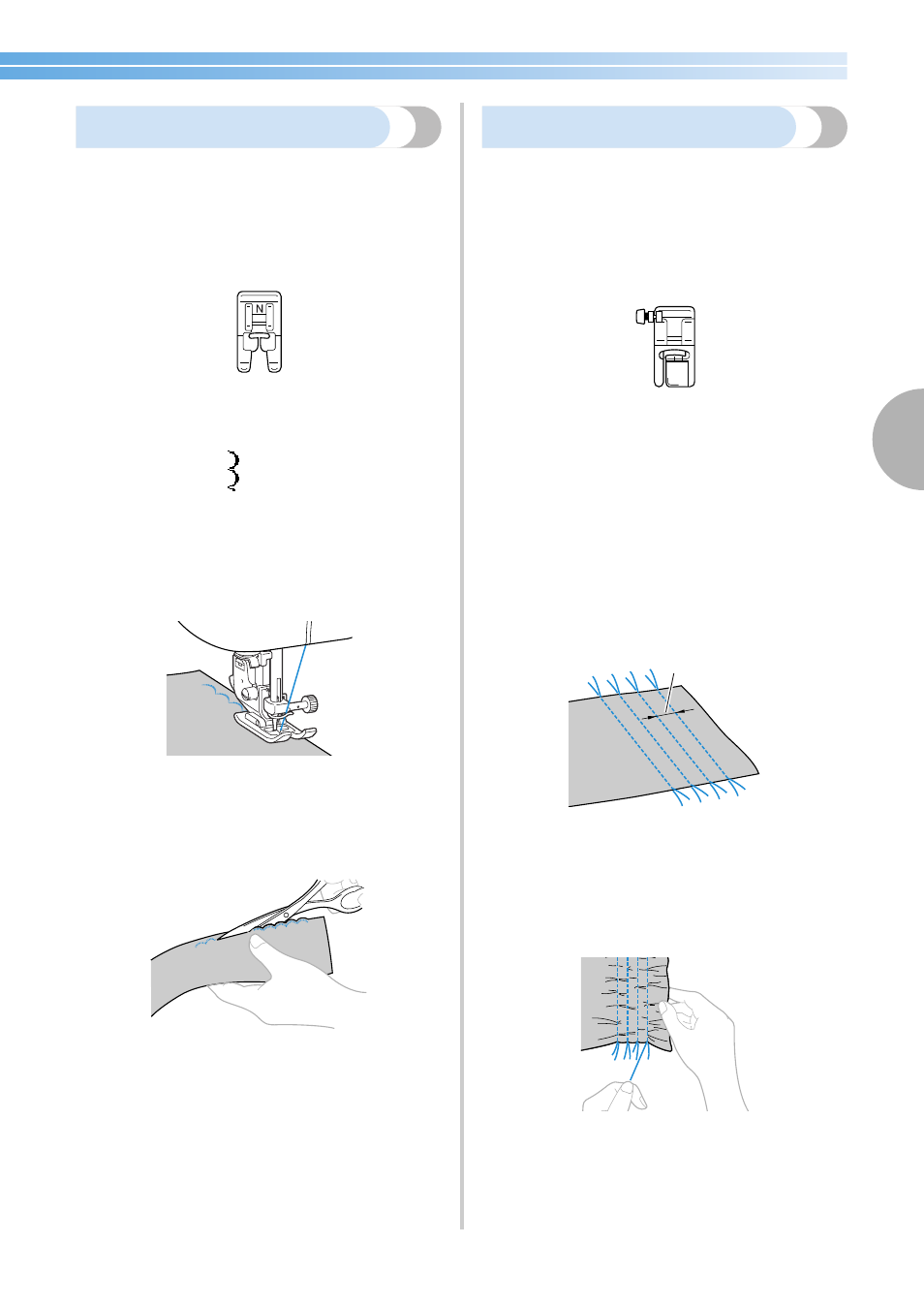 N