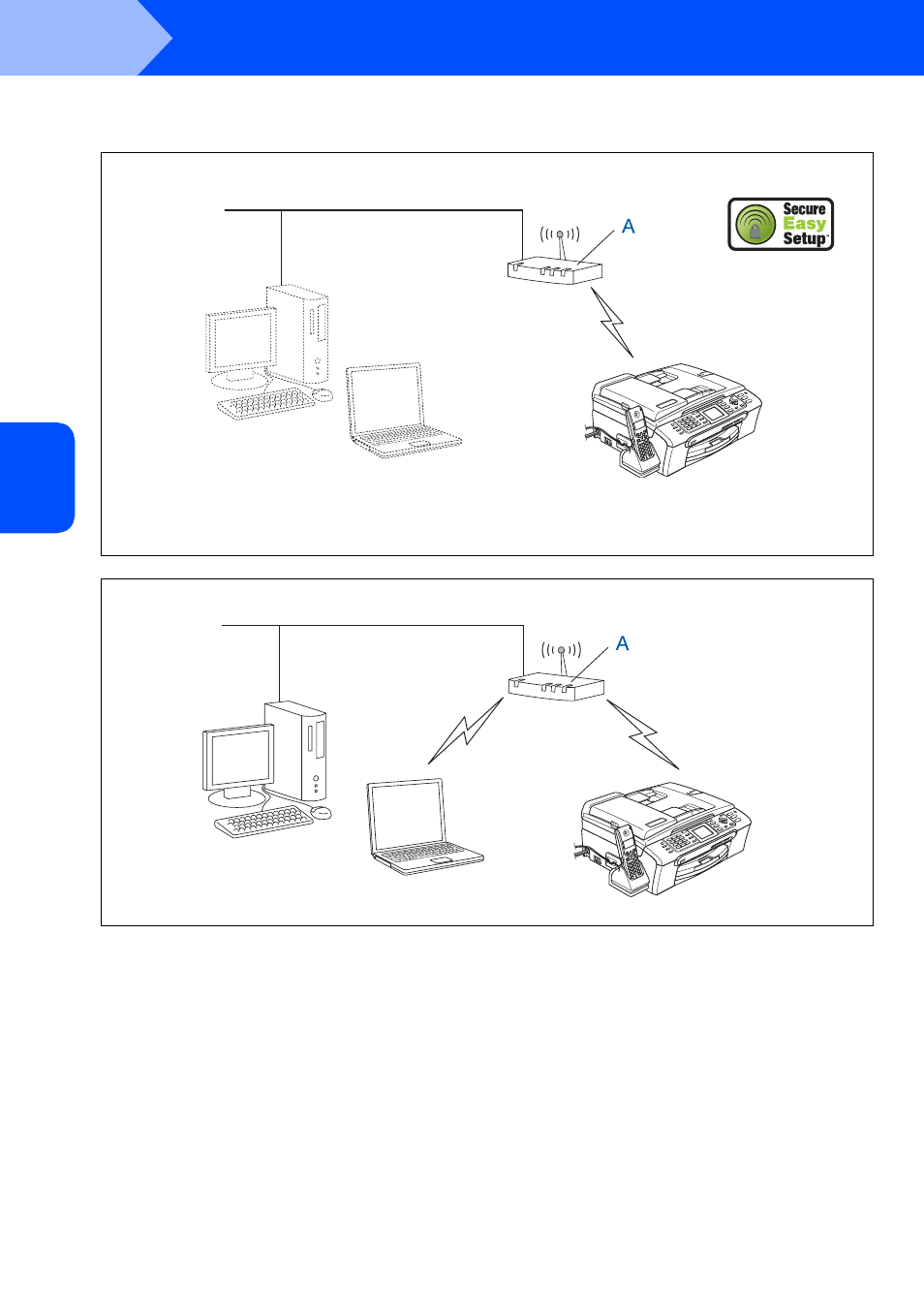 A

Secure Easy Setup

A