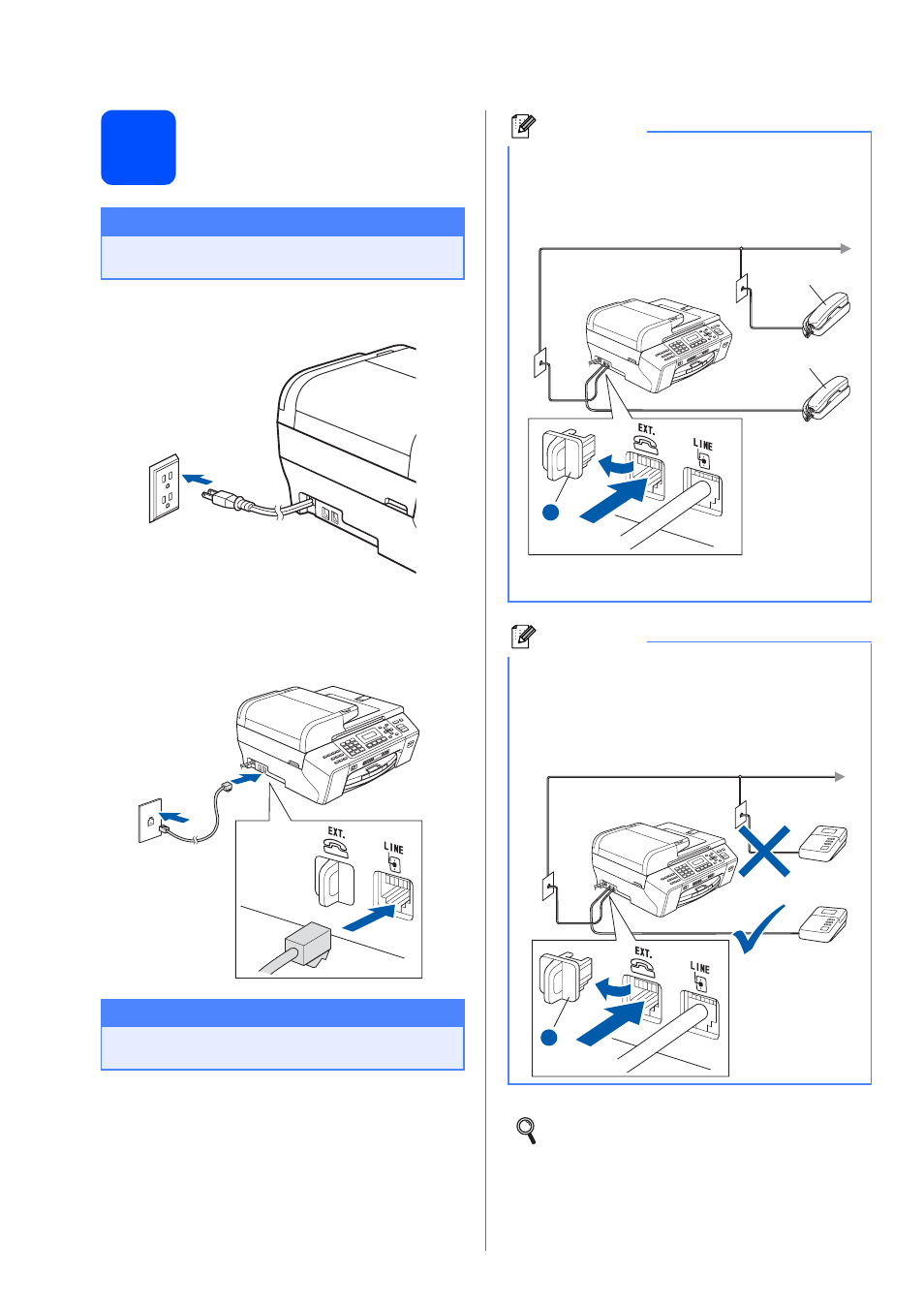 EXT.

LINE

EXT.

LINE

EXT.

LINE