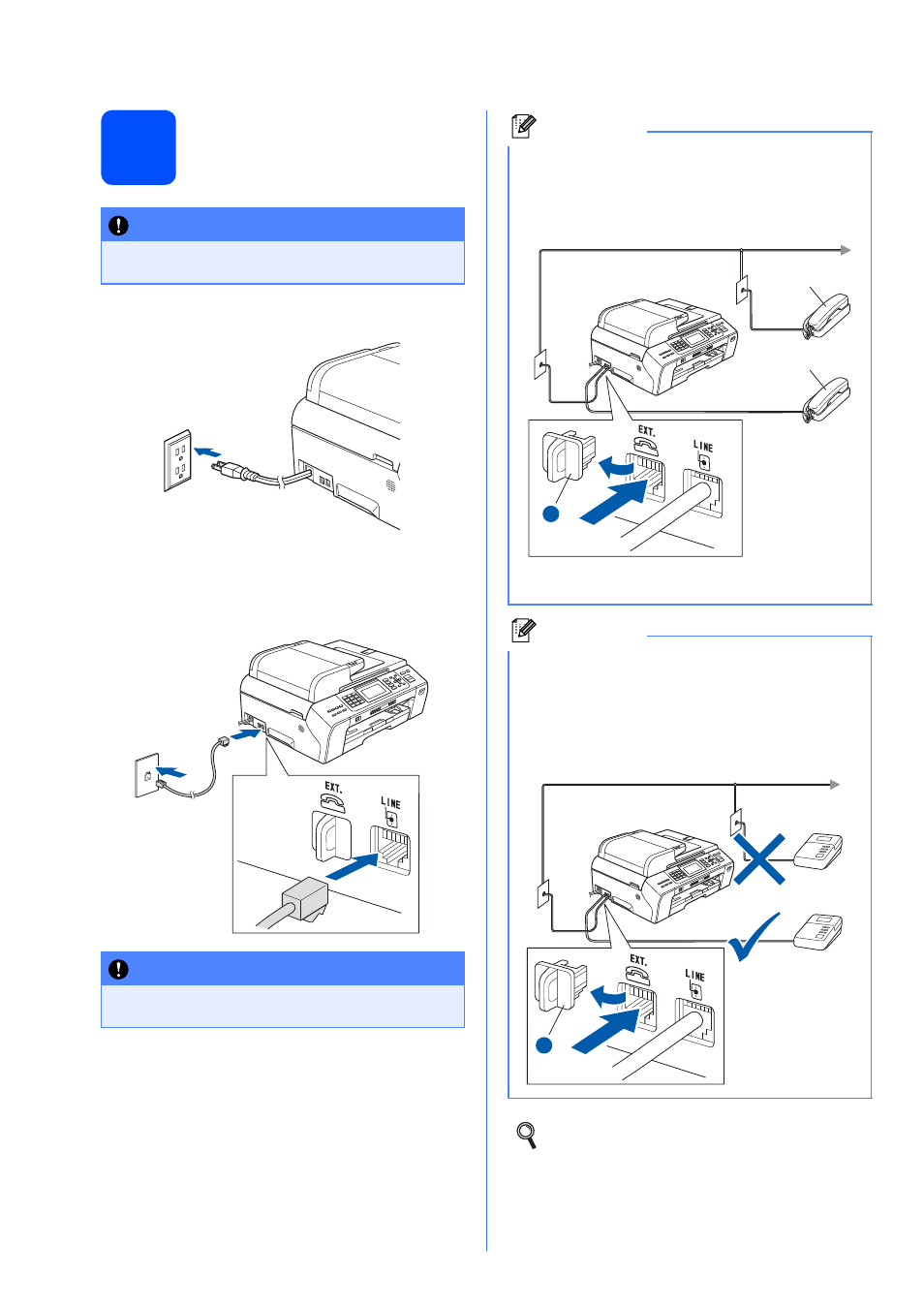 EXT.

LINE

EXT.

LINE

EXT.

LINE