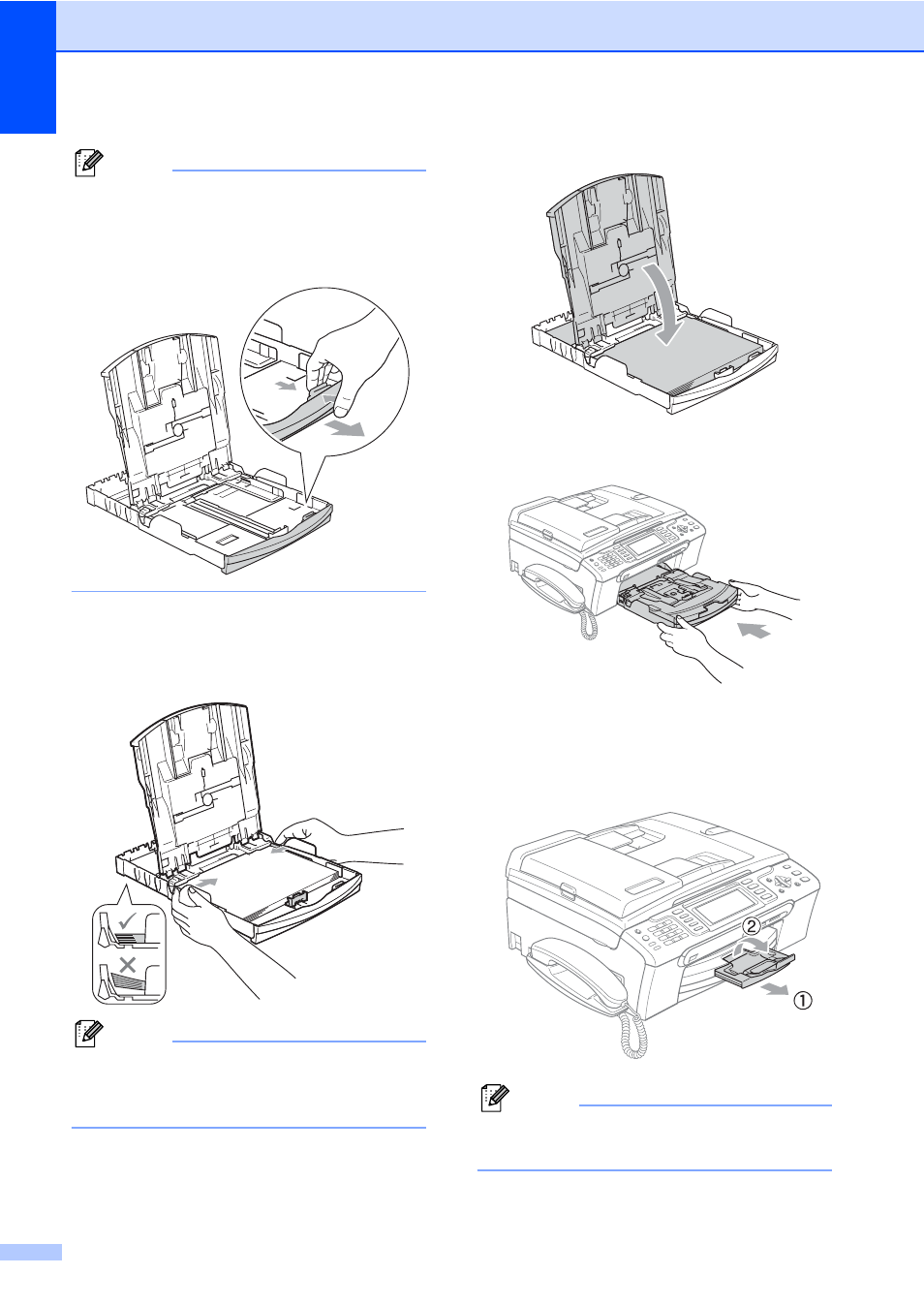 ②
①