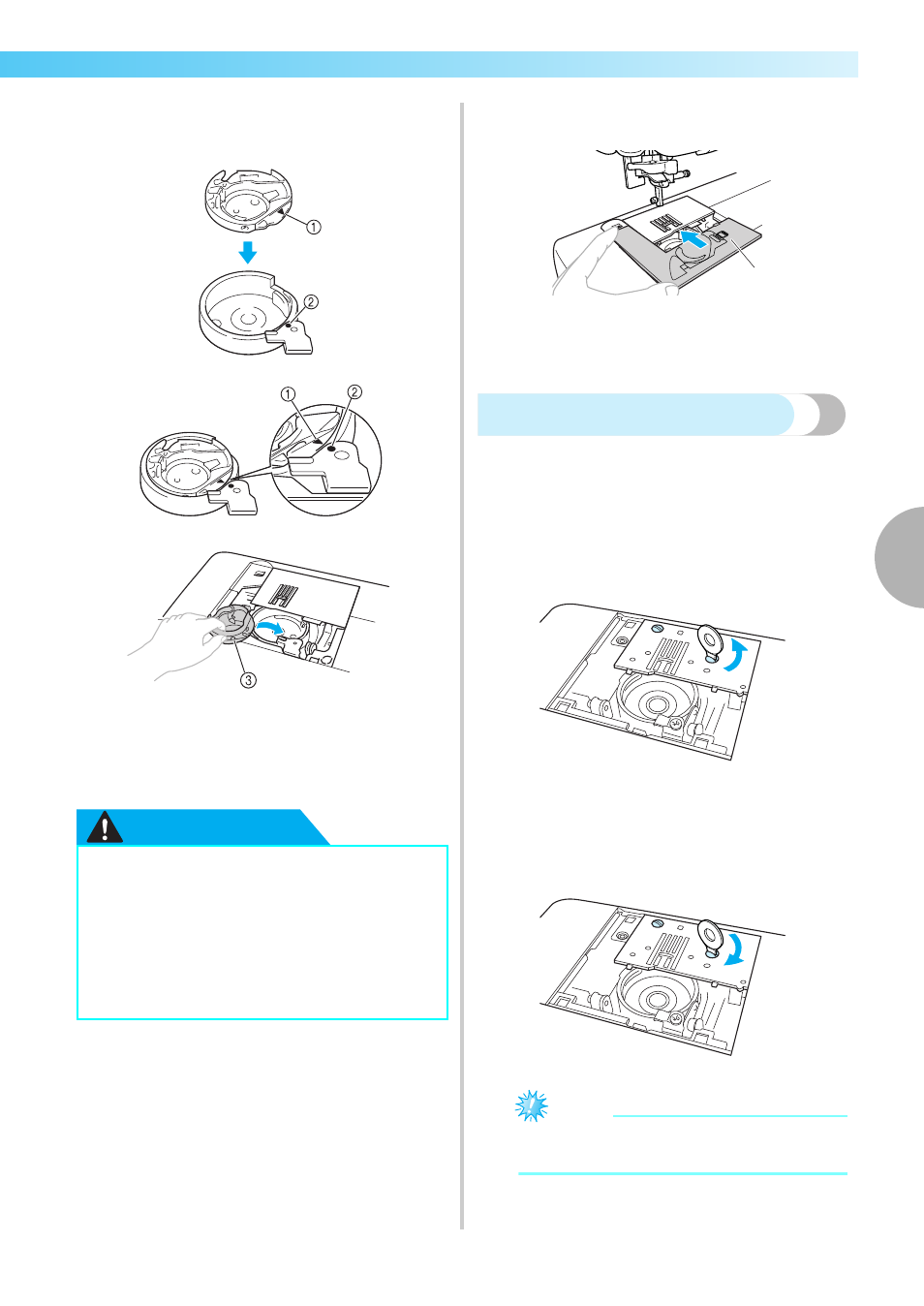 ①

②

①

②

③