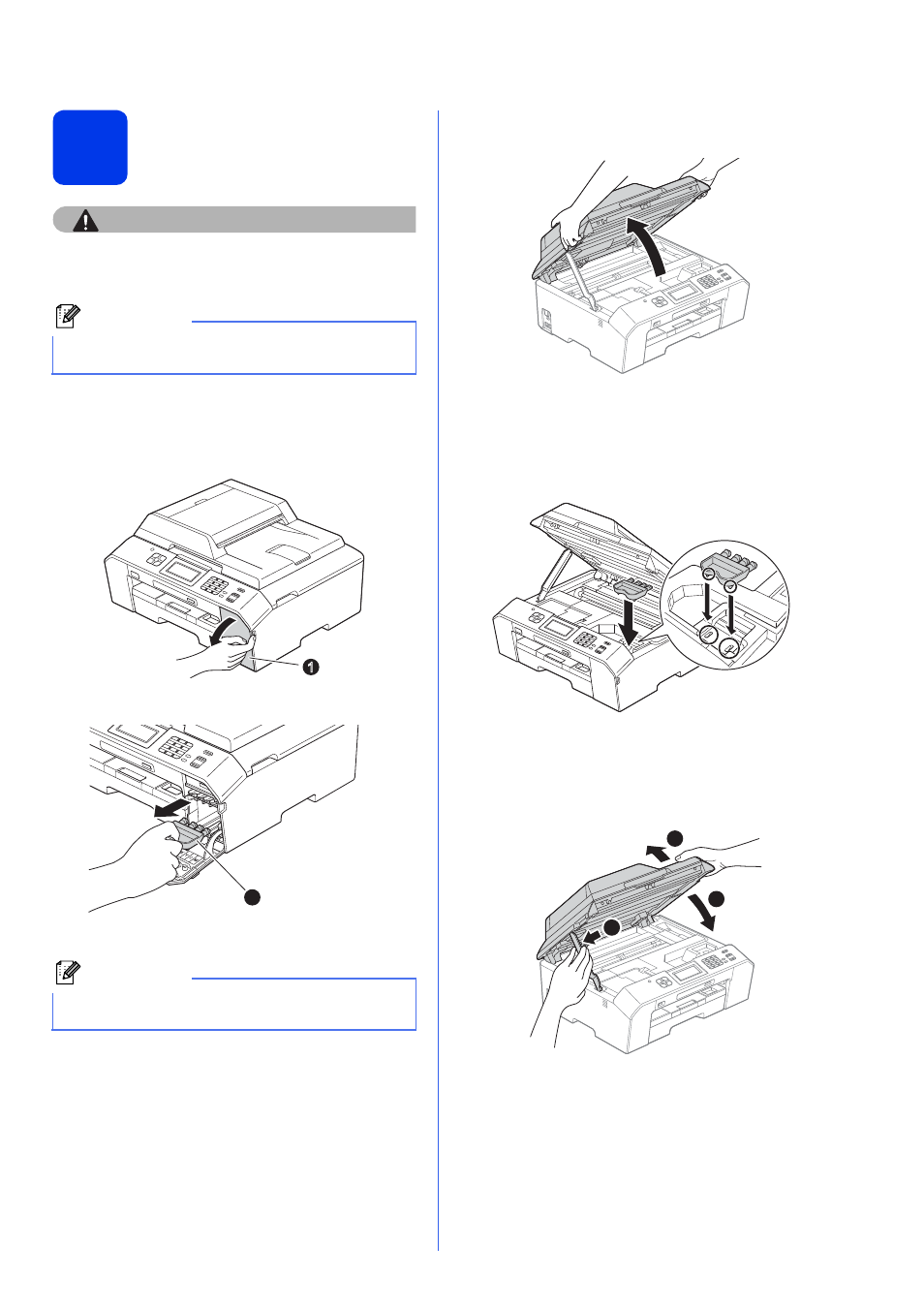 1