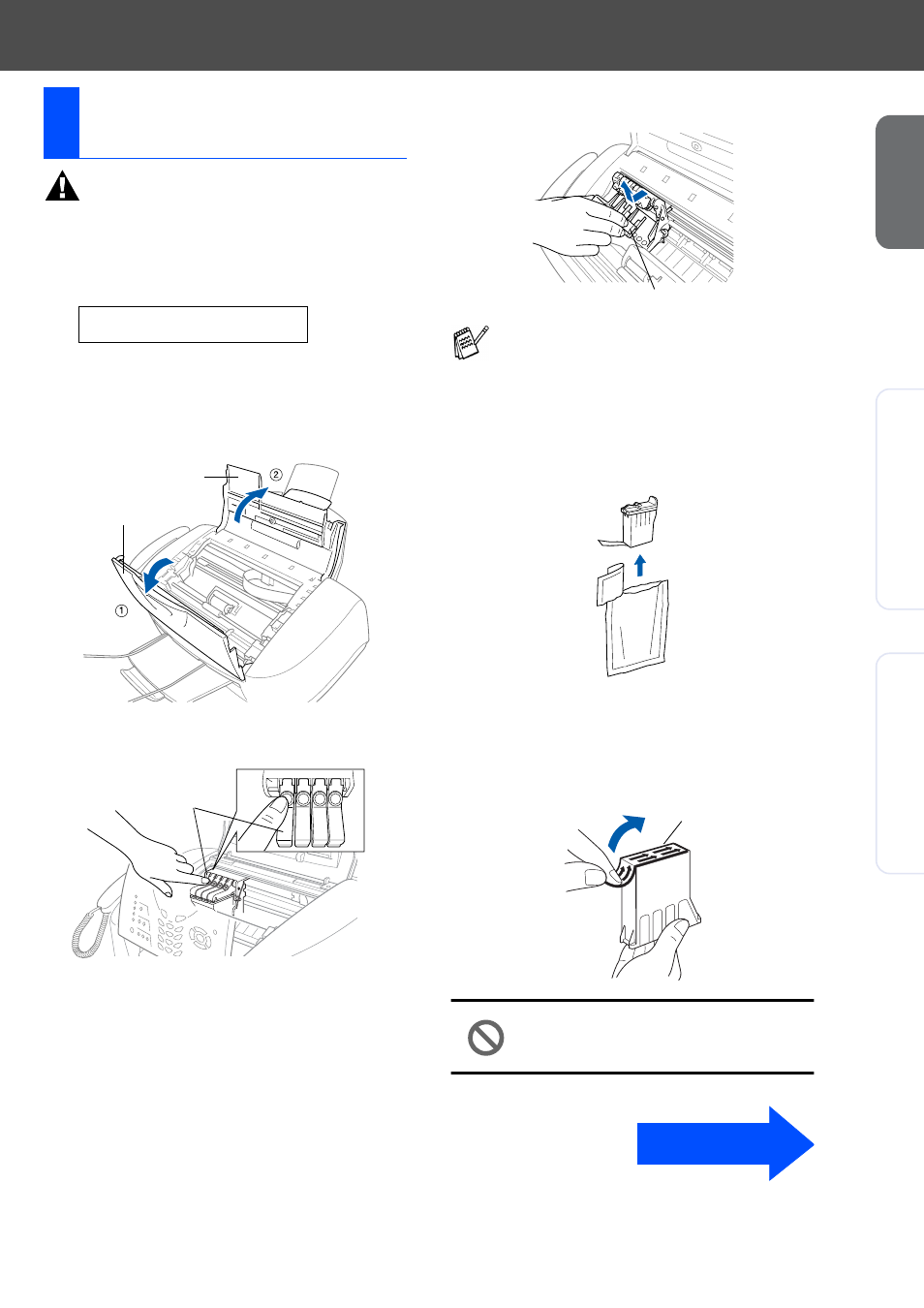 ②

①