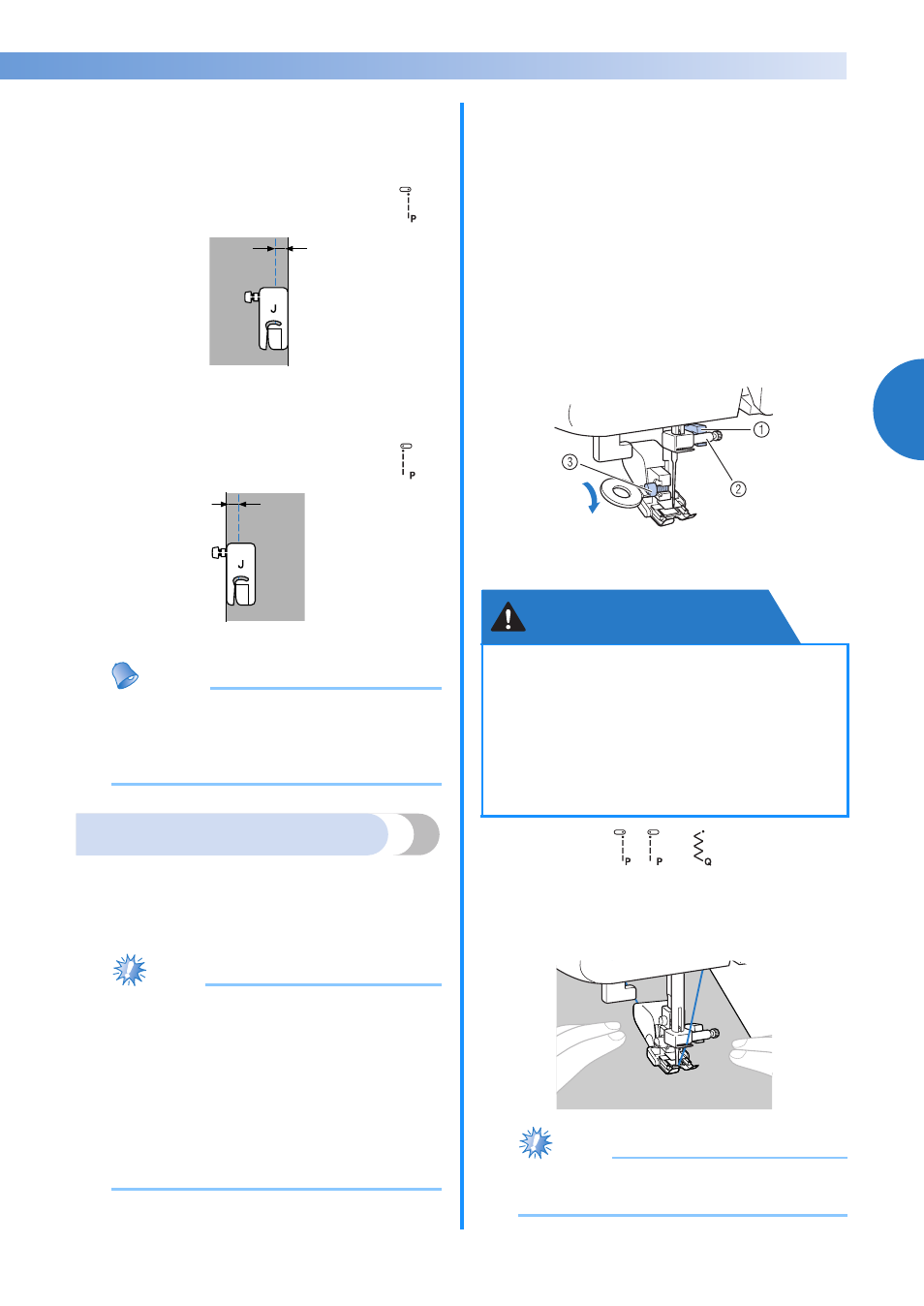 P

J

P

J

①

②

③

P P Q