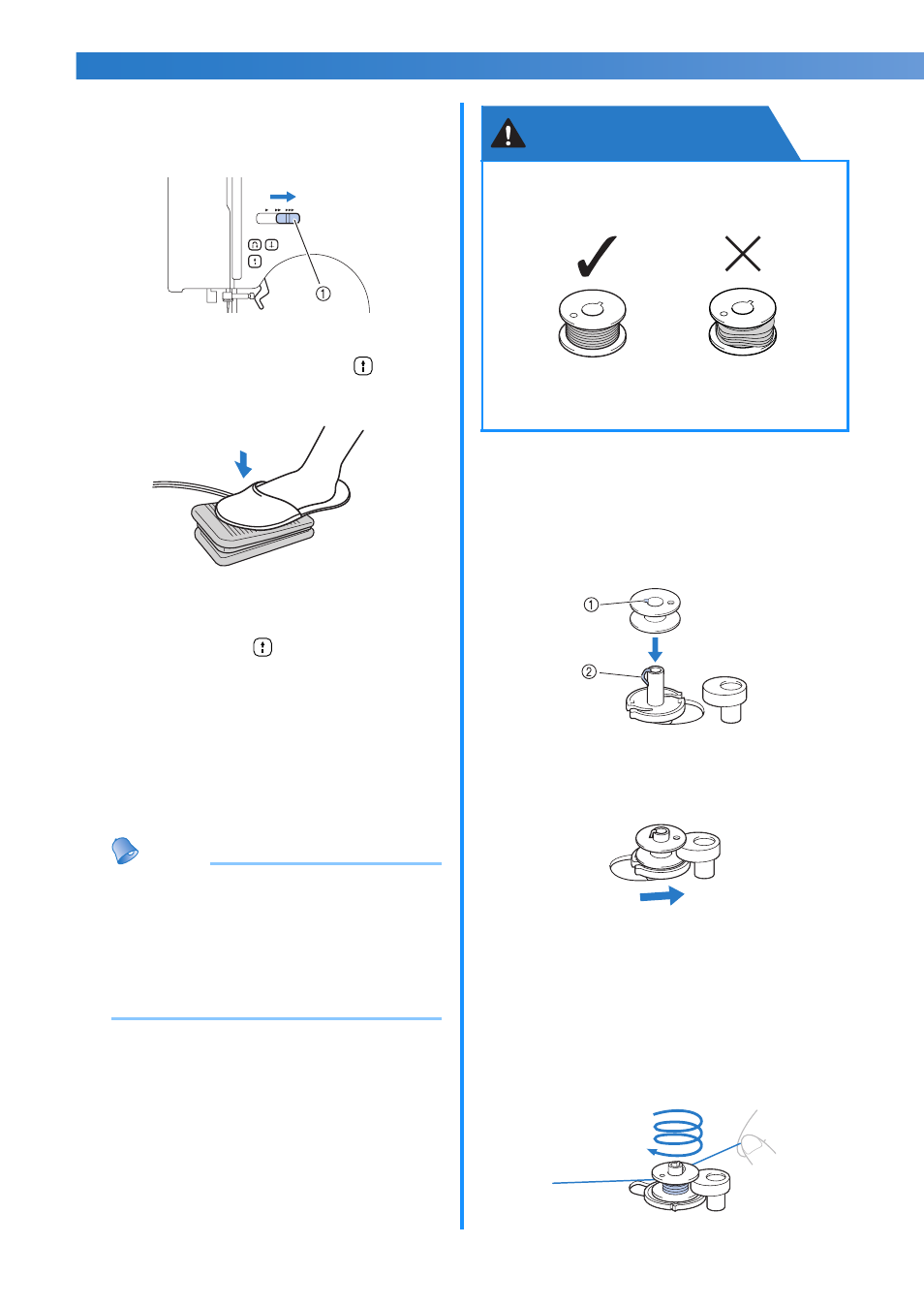 ①

①
②