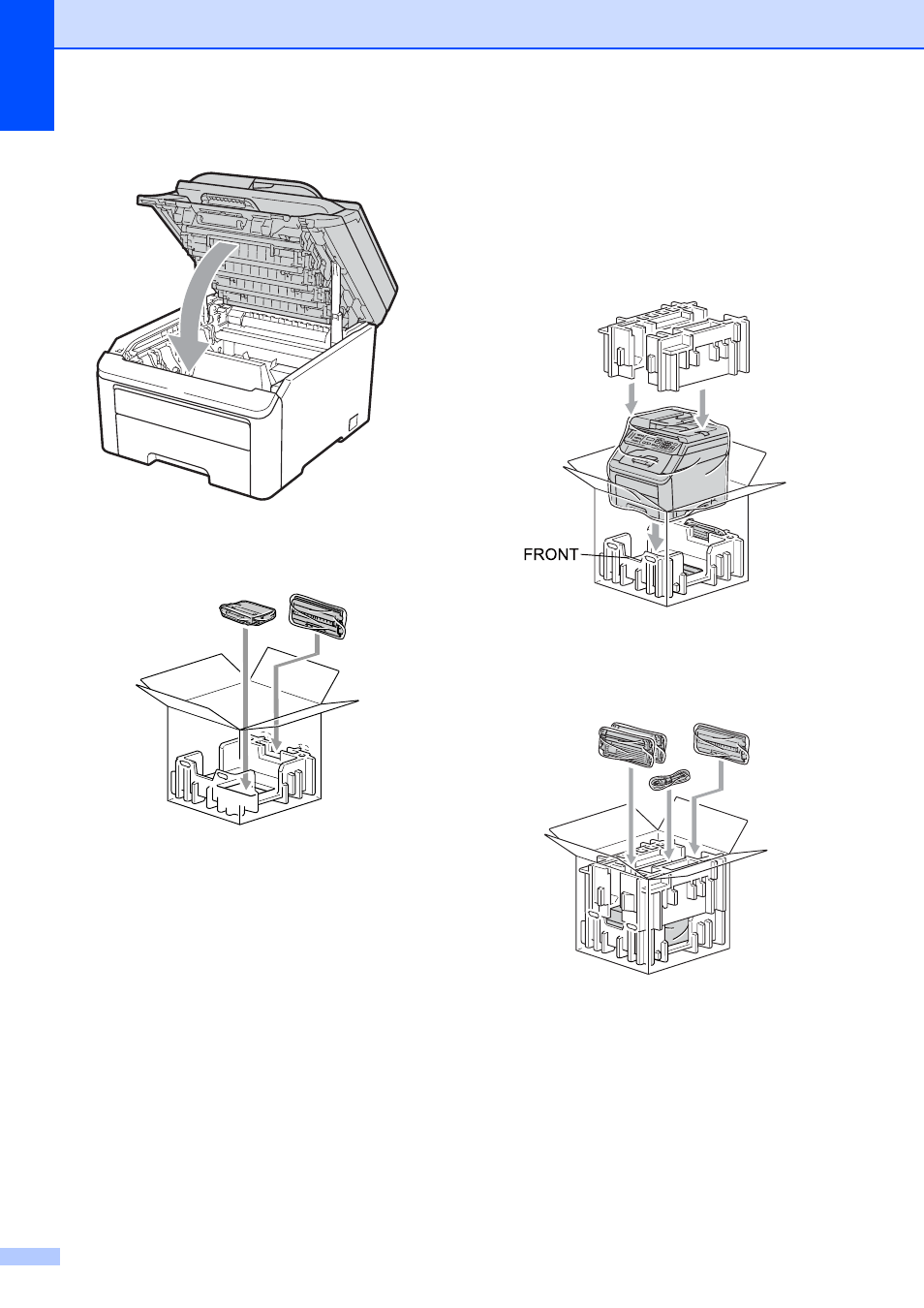 FRONT