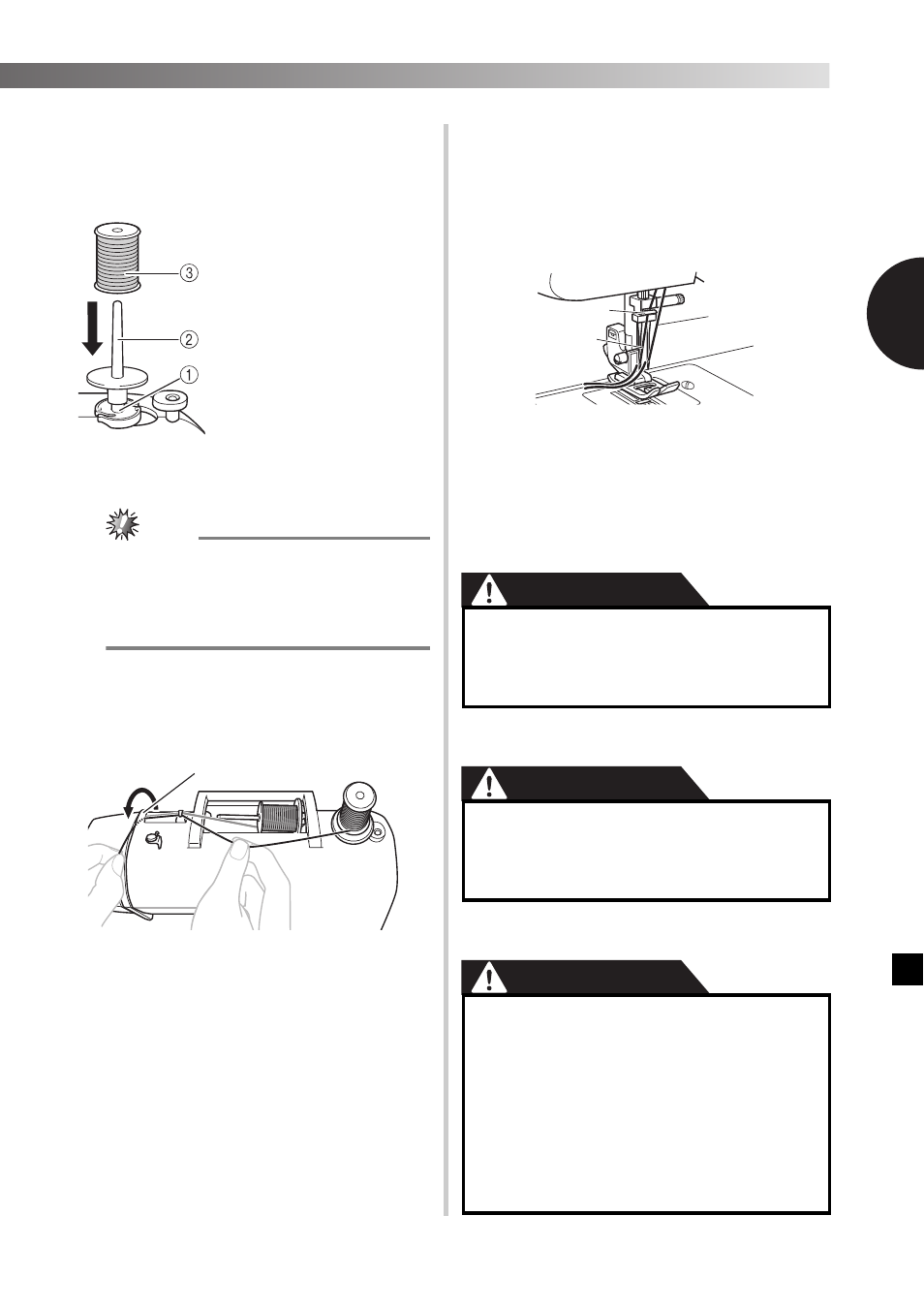 ③

②

①