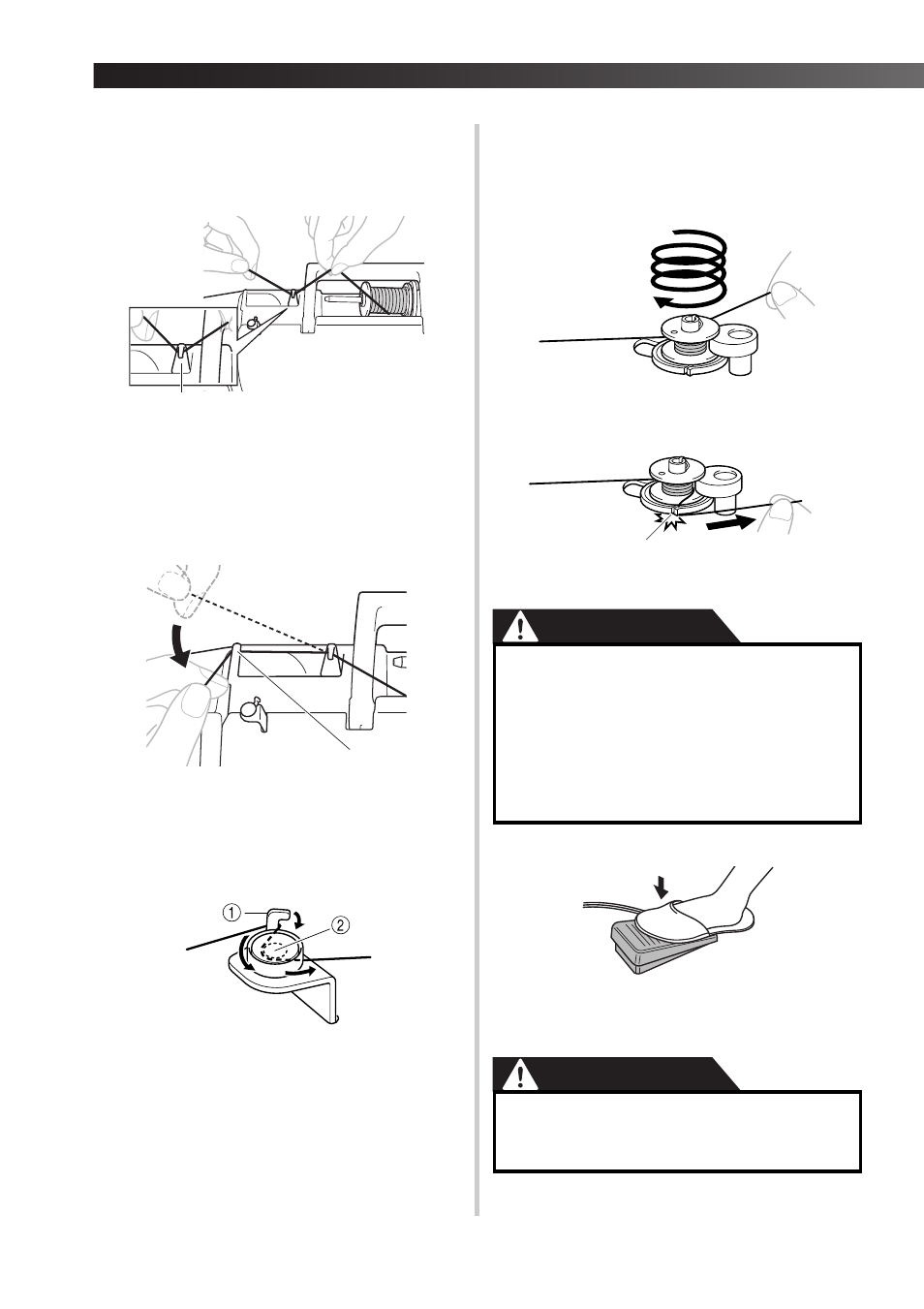 ①

②