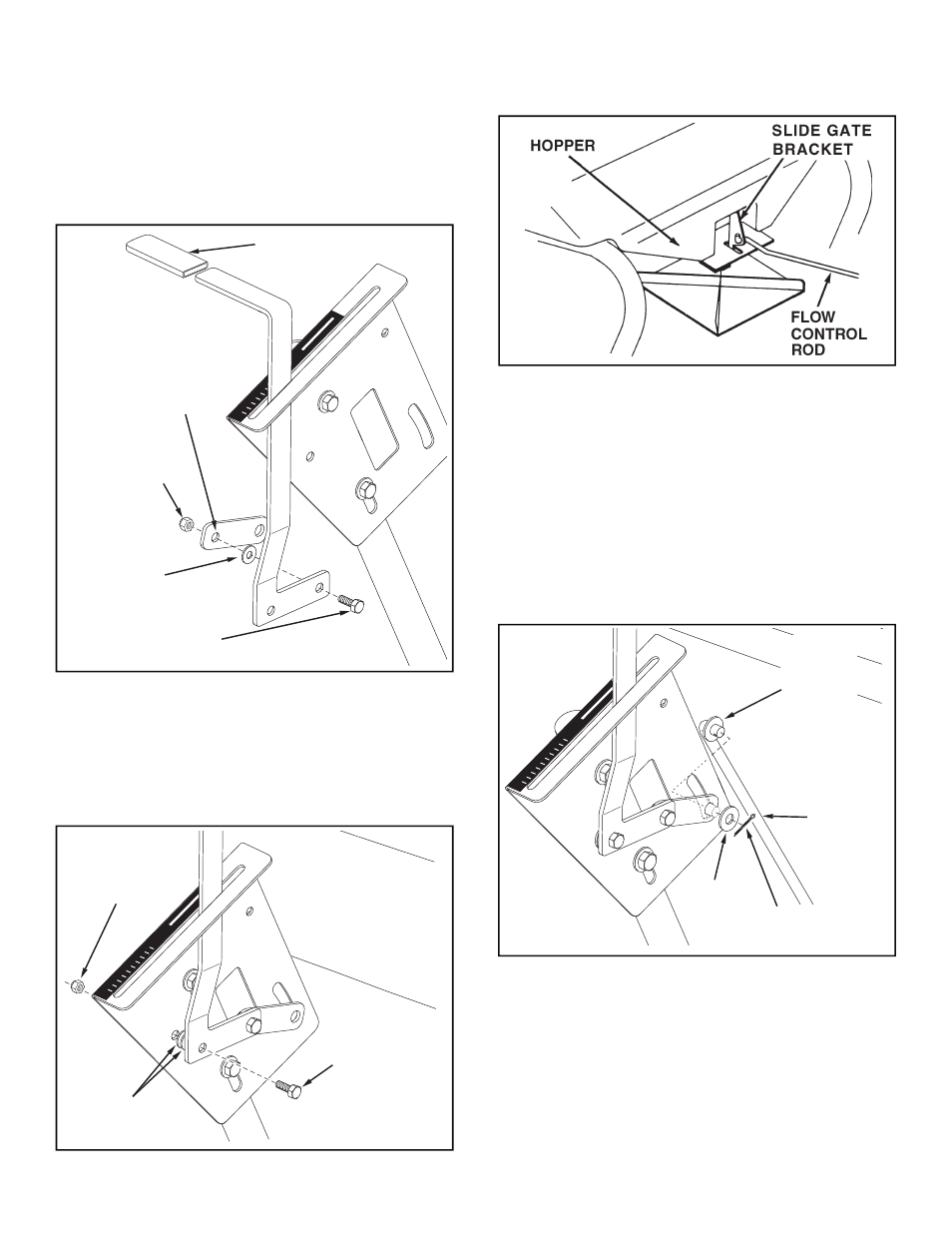 HOPPER

SLIDE GATE BRACKET

FLOW CONTROL ROD